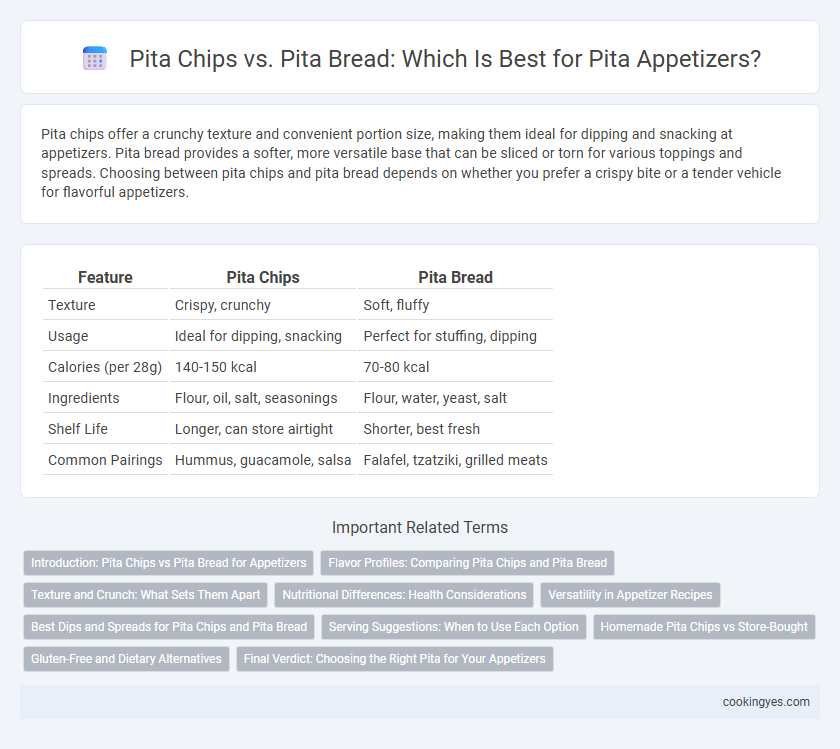 Pita Chips vs. Pita Bread: Which Is Best for Pita Appetizers?

Pita chips offer a crunchy texture and convenient portion size, making them ideal for dipping and snacking at appetizers. Pita bread provides a softer, more versatile base that can be sliced or torn for various toppings and spreads. Choosing between pita chips and pita bread depends on whether you prefer a crispy bite or a tender vehicle for flavorful appetizers.

| Feature | Pita Chips | Pita Bread |
|---|---|---|
| Texture | Crispy, crunchy | Soft, fluffy |
| Usage | Ideal for dipping, snacking | Perfect for stuffing, dipping |
| Calories (per 28g) | 140-150 kcal | 70-80 kcal |
| Ingredients | Flour, oil, salt, seasonings | Flour, water, yeast, salt |
| Shelf Life | Longer, can store airtight | Shorter, best fresh |
| Common Pairings | Hummus, guacamole, salsa | Falafel, tzatziki, grilled meats |

Important Related Terms

Introduction: Pita Chips vs Pita Bread for Appetizers
Flavor Profiles: Comparing Pita Chips and Pita Bread
Texture and Crunch: What Sets Them Apart
Nutritional Differences: Health Considerations
Versatility in Appetizer Recipes
Best Dips and Spreads for Pita Chips and Pita Bread
Serving Suggestions: When to Use Each Option
Homemade Pita Chips vs Store-Bought
Gluten-Free and Dietary Alternatives
Final Verdict: Choosing the Right Pita for Your Appetizers

cookingyes.com