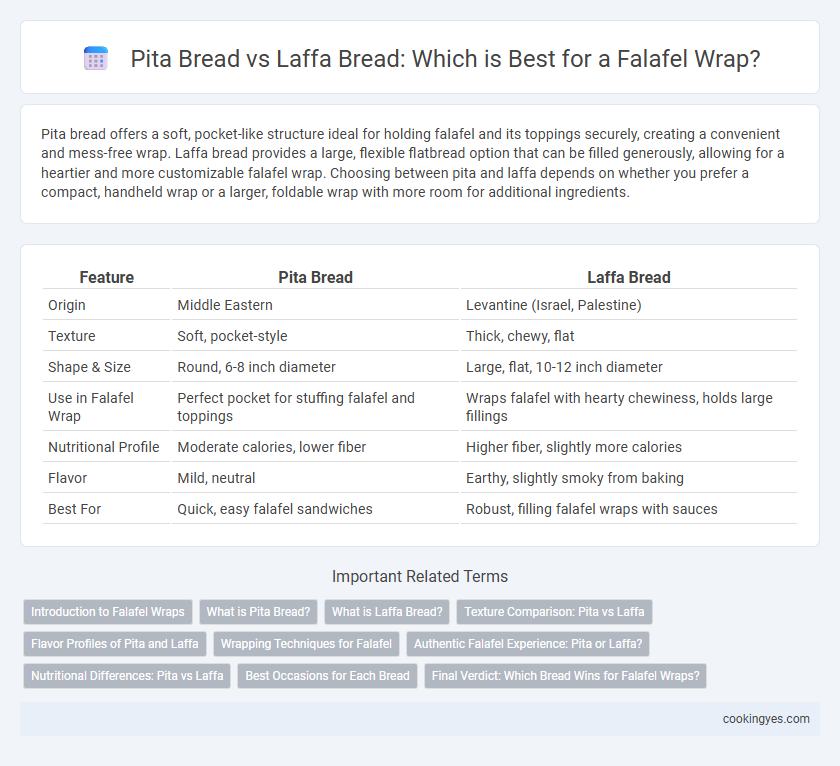 Pita Bread vs Laffa Bread: Which is Best for a Falafel Wrap?

Pita bread offers a soft, pocket-like structure ideal for holding falafel and its toppings securely, creating a convenient and mess-free wrap. Laffa bread provides a large, flexible flatbread option that can be filled generously, allowing for a heartier and more customizable falafel wrap. Choosing between pita and laffa depends on whether you prefer a compact, handheld wrap or a larger, foldable wrap with more room for additional ingredients.

| Feature | Pita Bread | Laffa Bread |
|---|---|---|
| Origin | Middle Eastern | Levantine (Israel, Palestine) |
| Texture | Soft, pocket-style | Thick, chewy, flat |
| Shape & Size | Round, 6-8 inch diameter | Large, flat, 10-12 inch diameter |
| Use in Falafel Wrap | Perfect pocket for stuffing falafel and toppings | Wraps falafel with hearty chewiness, holds large fillings |
| Nutritional Profile | Moderate calories, lower fiber | Higher fiber, slightly more calories |
| Flavor | Mild, neutral | Earthy, slightly smoky from baking |
| Best For | Quick, easy falafel sandwiches | Robust, filling falafel wraps with sauces |

Important Related Terms

Introduction to Falafel Wraps
What is Pita Bread?
What is Laffa Bread?
Texture Comparison: Pita vs Laffa
Flavor Profiles of Pita and Laffa
Wrapping Techniques for Falafel
Authentic Falafel Experience: Pita or Laffa?
Nutritional Differences: Pita vs Laffa
Best Occasions for Each Bread
Final Verdict: Which Bread Wins for Falafel Wraps?

cookingyes.com