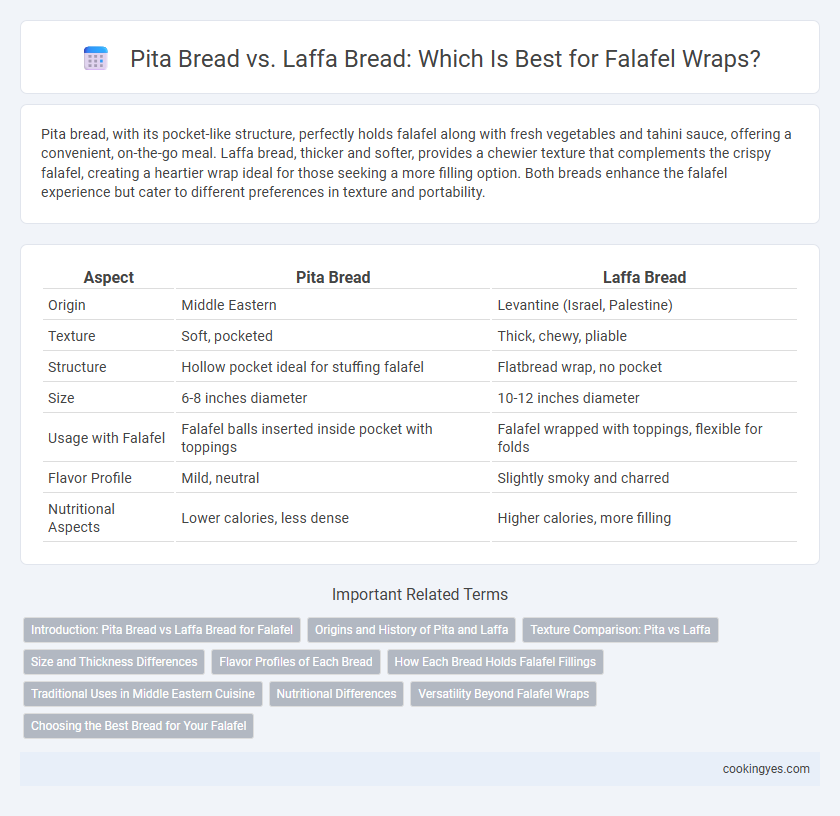 Pita Bread vs. Laffa Bread: Which Is Best for Falafel Wraps?

Pita bread, with its pocket-like structure, perfectly holds falafel along with fresh vegetables and tahini sauce, offering a convenient, on-the-go meal. Laffa bread, thicker and softer, provides a chewier texture that complements the crispy falafel, creating a heartier wrap ideal for those seeking a more filling option. Both breads enhance the falafel experience but cater to different preferences in texture and portability.

| Aspect | Pita Bread | Laffa Bread |
|---|---|---|
| Origin | Middle Eastern | Levantine (Israel, Palestine) |
| Texture | Soft, pocketed | Thick, chewy, pliable |
| Structure | Hollow pocket ideal for stuffing falafel | Flatbread wrap, no pocket |
| Size | 6-8 inches diameter | 10-12 inches diameter |
| Usage with Falafel | Falafel balls inserted inside pocket with toppings | Falafel wrapped with toppings, flexible for folds |
| Flavor Profile | Mild, neutral | Slightly smoky and charred |
| Nutritional Aspects | Lower calories, less dense | Higher calories, more filling |

Important Related Terms

Introduction: Pita Bread vs Laffa Bread for Falafel
Origins and History of Pita and Laffa
Texture Comparison: Pita vs Laffa
Size and Thickness Differences
Flavor Profiles of Each Bread
How Each Bread Holds Falafel Fillings
Traditional Uses in Middle Eastern Cuisine
Nutritional Differences
Versatility Beyond Falafel Wraps
Choosing the Best Bread for Your Falafel

cookingyes.com