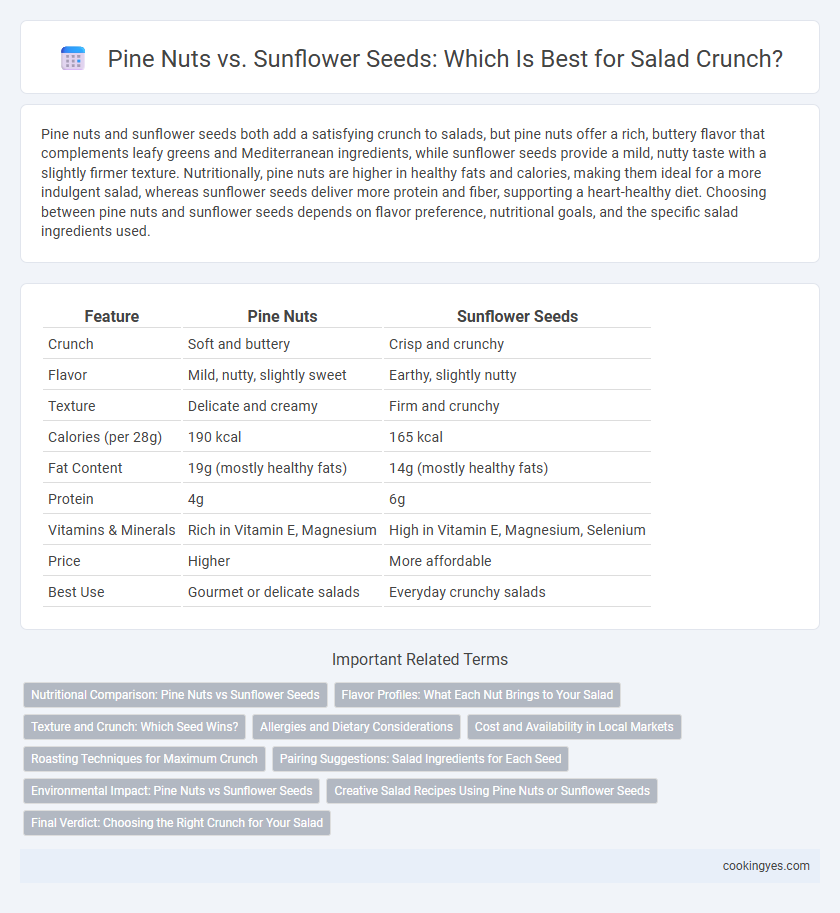 Pine Nuts vs. Sunflower Seeds: Which Is Best for Salad Crunch?

Pine nuts and sunflower seeds both add a satisfying crunch to salads, but pine nuts offer a rich, buttery flavor that complements leafy greens and Mediterranean ingredients, while sunflower seeds provide a mild, nutty taste with a slightly firmer texture. Nutritionally, pine nuts are higher in healthy fats and calories, making them ideal for a more indulgent salad, whereas sunflower seeds deliver more protein and fiber, supporting a heart-healthy diet. Choosing between pine nuts and sunflower seeds depends on flavor preference, nutritional goals, and the specific salad ingredients used.

| Feature | Pine Nuts | Sunflower Seeds |
|---|---|---|
| Crunch | Soft and buttery | Crisp and crunchy |
| Flavor | Mild, nutty, slightly sweet | Earthy, slightly nutty |
| Texture | Delicate and creamy | Firm and crunchy |
| Calories (per 28g) | 190 kcal | 165 kcal |
| Fat Content | 19g (mostly healthy fats) | 14g (mostly healthy fats) |
| Protein | 4g | 6g |
| Vitamins & Minerals | Rich in Vitamin E, Magnesium | High in Vitamin E, Magnesium, Selenium |
| Price | Higher | More affordable |
| Best Use | Gourmet or delicate salads | Everyday crunchy salads |

Important Related Terms

Nutritional Comparison: Pine Nuts vs Sunflower Seeds
Flavor Profiles: What Each Nut Brings to Your Salad
Texture and Crunch: Which Seed Wins?
Allergies and Dietary Considerations
Cost and Availability in Local Markets
Roasting Techniques for Maximum Crunch
Pairing Suggestions: Salad Ingredients for Each Seed
Environmental Impact: Pine Nuts vs Sunflower Seeds
Creative Salad Recipes Using Pine Nuts or Sunflower Seeds
Final Verdict: Choosing the Right Crunch for Your Salad

cookingyes.com