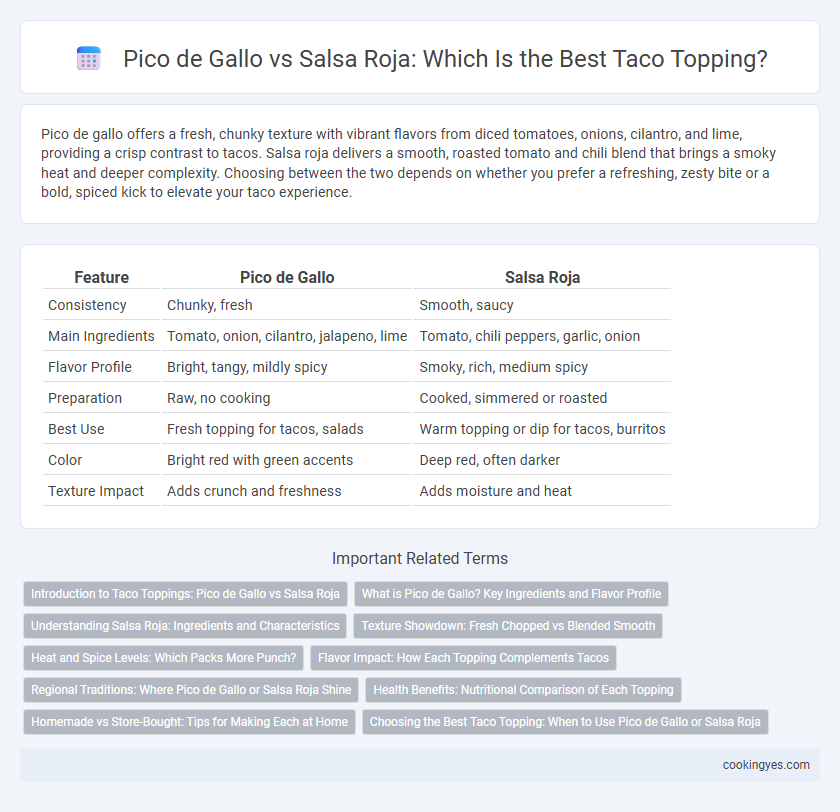 Pico de Gallo vs Salsa Roja: Which Is the Best Taco Topping?

Pico de gallo offers a fresh, chunky texture with vibrant flavors from diced tomatoes, onions, cilantro, and lime, providing a crisp contrast to tacos. Salsa roja delivers a smooth, roasted tomato and chili blend that brings a smoky heat and deeper complexity. Choosing between the two depends on whether you prefer a refreshing, zesty bite or a bold, spiced kick to elevate your taco experience.

| Feature | Pico de Gallo | Salsa Roja |
|---|---|---|
| Consistency | Chunky, fresh | Smooth, saucy |
| Main Ingredients | Tomato, onion, cilantro, jalapeno, lime | Tomato, chili peppers, garlic, onion |
| Flavor Profile | Bright, tangy, mildly spicy | Smoky, rich, medium spicy |
| Preparation | Raw, no cooking | Cooked, simmered or roasted |
| Best Use | Fresh topping for tacos, salads | Warm topping or dip for tacos, burritos |
| Color | Bright red with green accents | Deep red, often darker |
| Texture Impact | Adds crunch and freshness | Adds moisture and heat |

Important Related Terms

Introduction to Taco Toppings: Pico de Gallo vs Salsa Roja
What is Pico de Gallo? Key Ingredients and Flavor Profile
Understanding Salsa Roja: Ingredients and Characteristics
Texture Showdown: Fresh Chopped vs Blended Smooth
Heat and Spice Levels: Which Packs More Punch?
Flavor Impact: How Each Topping Complements Tacos
Regional Traditions: Where Pico de Gallo or Salsa Roja Shine
Health Benefits: Nutritional Comparison of Each Topping
Homemade vs Store-Bought: Tips for Making Each at Home
Choosing the Best Taco Topping: When to Use Pico de Gallo or Salsa Roja

cookingyes.com