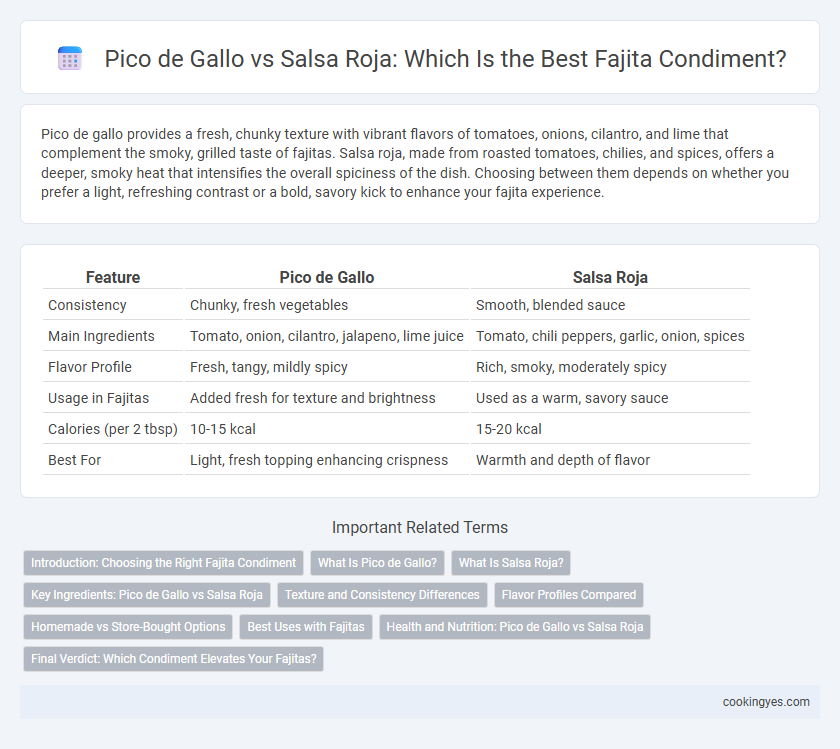 Pico de Gallo vs Salsa Roja: Which Is the Best Fajita Condiment?

Pico de gallo provides a fresh, chunky texture with vibrant flavors of tomatoes, onions, cilantro, and lime that complement the smoky, grilled taste of fajitas. Salsa roja, made from roasted tomatoes, chilies, and spices, offers a deeper, smoky heat that intensifies the overall spiciness of the dish. Choosing between them depends on whether you prefer a light, refreshing contrast or a bold, savory kick to enhance your fajita experience.

| Feature | Pico de Gallo | Salsa Roja |
|---|---|---|
| Consistency | Chunky, fresh vegetables | Smooth, blended sauce |
| Main Ingredients | Tomato, onion, cilantro, jalapeno, lime juice | Tomato, chili peppers, garlic, onion, spices |
| Flavor Profile | Fresh, tangy, mildly spicy | Rich, smoky, moderately spicy |
| Usage in Fajitas | Added fresh for texture and brightness | Used as a warm, savory sauce |
| Calories (per 2 tbsp) | 10-15 kcal | 15-20 kcal |
| Best For | Light, fresh topping enhancing crispness | Warmth and depth of flavor |

Important Related Terms

Introduction: Choosing the Right Fajita Condiment
What Is Pico de Gallo?
What Is Salsa Roja?
Key Ingredients: Pico de Gallo vs Salsa Roja
Texture and Consistency Differences
Flavor Profiles Compared
Homemade vs Store-Bought Options
Best Uses with Fajitas
Health and Nutrition: Pico de Gallo vs Salsa Roja
Final Verdict: Which Condiment Elevates Your Fajitas?

cookingyes.com