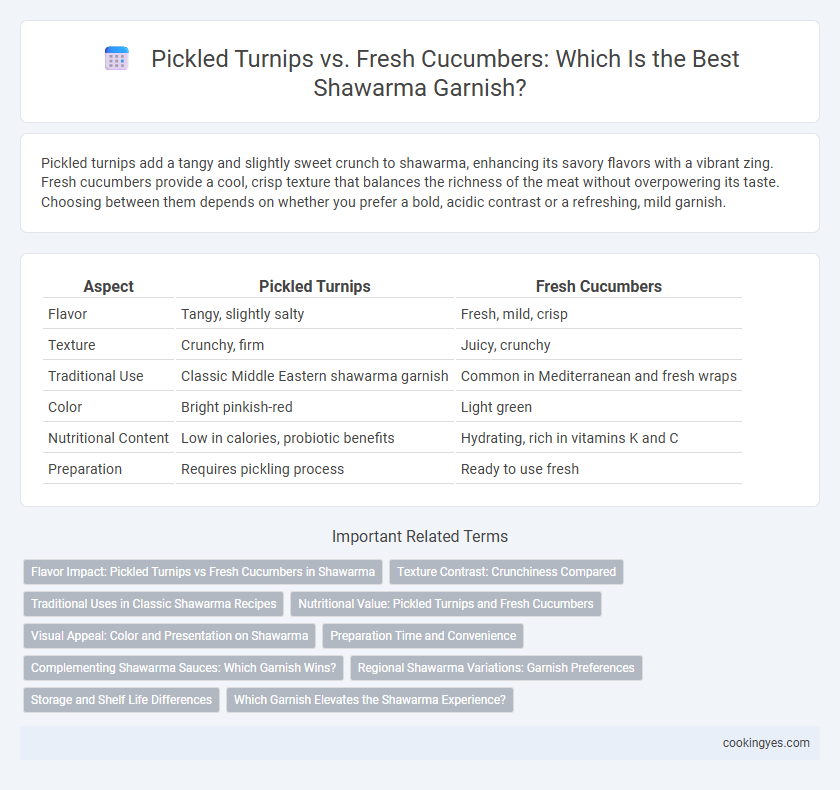 Pickled Turnips vs. Fresh Cucumbers: Which Is the Best Shawarma Garnish?

Pickled turnips add a tangy and slightly sweet crunch to shawarma, enhancing its savory flavors with a vibrant zing. Fresh cucumbers provide a cool, crisp texture that balances the richness of the meat without overpowering its taste. Choosing between them depends on whether you prefer a bold, acidic contrast or a refreshing, mild garnish.

| Aspect | Pickled Turnips | Fresh Cucumbers |
|---|---|---|
| Flavor | Tangy, slightly salty | Fresh, mild, crisp |
| Texture | Crunchy, firm | Juicy, crunchy |
| Traditional Use | Classic Middle Eastern shawarma garnish | Common in Mediterranean and fresh wraps |
| Color | Bright pinkish-red | Light green |
| Nutritional Content | Low in calories, probiotic benefits | Hydrating, rich in vitamins K and C |
| Preparation | Requires pickling process | Ready to use fresh |

Important Related Terms

Flavor Impact: Pickled Turnips vs Fresh Cucumbers in Shawarma
Texture Contrast: Crunchiness Compared
Traditional Uses in Classic Shawarma Recipes
Nutritional Value: Pickled Turnips and Fresh Cucumbers
Visual Appeal: Color and Presentation on Shawarma
Preparation Time and Convenience
Complementing Shawarma Sauces: Which Garnish Wins?
Regional Shawarma Variations: Garnish Preferences
Storage and Shelf Life Differences
Which Garnish Elevates the Shawarma Experience?

cookingyes.com