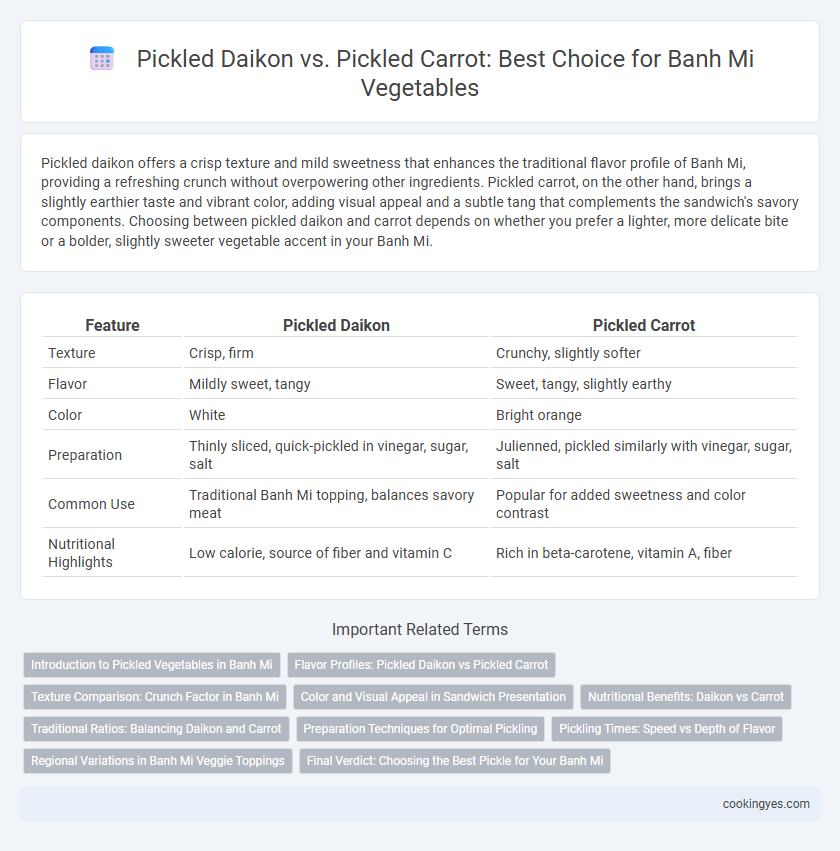 Pickled Daikon vs. Pickled Carrot: Best Choice for Banh Mi Vegetables

Pickled daikon offers a crisp texture and mild sweetness that enhances the traditional flavor profile of Banh Mi, providing a refreshing crunch without overpowering other ingredients. Pickled carrot, on the other hand, brings a slightly earthier taste and vibrant color, adding visual appeal and a subtle tang that complements the sandwich's savory components. Choosing between pickled daikon and carrot depends on whether you prefer a lighter, more delicate bite or a bolder, slightly sweeter vegetable accent in your Banh Mi.

| Feature | Pickled Daikon | Pickled Carrot |
|---|---|---|
| Texture | Crisp, firm | Crunchy, slightly softer |
| Flavor | Mildly sweet, tangy | Sweet, tangy, slightly earthy |
| Color | White | Bright orange |
| Preparation | Thinly sliced, quick-pickled in vinegar, sugar, salt | Julienned, pickled similarly with vinegar, sugar, salt |
| Common Use | Traditional Banh Mi topping, balances savory meat | Popular for added sweetness and color contrast |
| Nutritional Highlights | Low calorie, source of fiber and vitamin C | Rich in beta-carotene, vitamin A, fiber |

Important Related Terms

Introduction to Pickled Vegetables in Banh Mi
Flavor Profiles: Pickled Daikon vs Pickled Carrot
Texture Comparison: Crunch Factor in Banh Mi
Color and Visual Appeal in Sandwich Presentation
Nutritional Benefits: Daikon vs Carrot
Traditional Ratios: Balancing Daikon and Carrot
Preparation Techniques for Optimal Pickling
Pickling Times: Speed vs Depth of Flavor
Regional Variations in Banh Mi Veggie Toppings
Final Verdict: Choosing the Best Pickle for Your Banh Mi

cookingyes.com