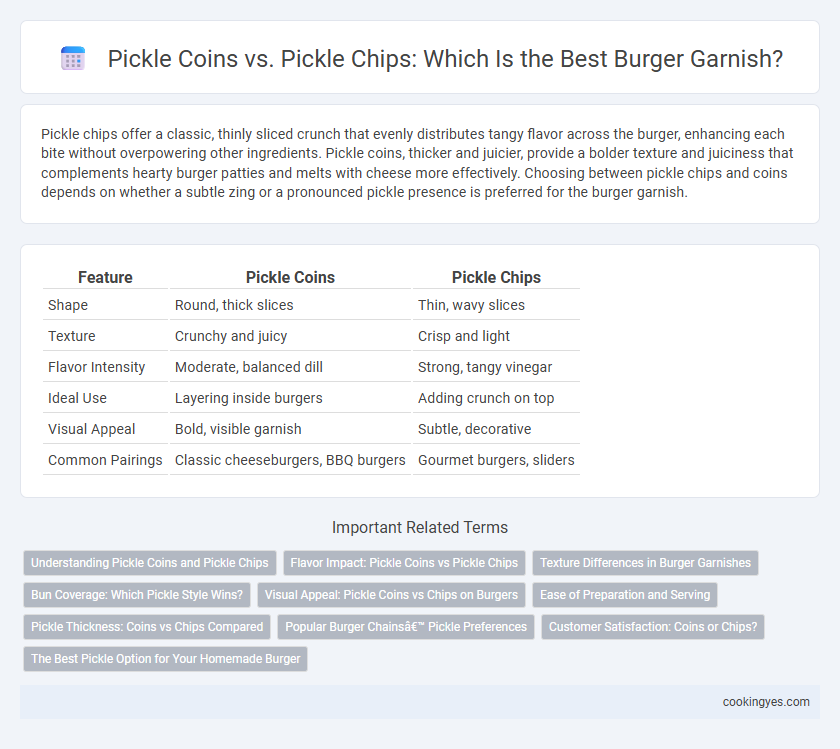 Pickle Coins vs. Pickle Chips: Which Is the Best Burger Garnish?

Pickle chips offer a classic, thinly sliced crunch that evenly distributes tangy flavor across the burger, enhancing each bite without overpowering other ingredients. Pickle coins, thicker and juicier, provide a bolder texture and juiciness that complements hearty burger patties and melts with cheese more effectively. Choosing between pickle chips and coins depends on whether a subtle zing or a pronounced pickle presence is preferred for the burger garnish.

| Feature | Pickle Coins | Pickle Chips |
|---|---|---|
| Shape | Round, thick slices | Thin, wavy slices |
| Texture | Crunchy and juicy | Crisp and light |
| Flavor Intensity | Moderate, balanced dill | Strong, tangy vinegar |
| Ideal Use | Layering inside burgers | Adding crunch on top |
| Visual Appeal | Bold, visible garnish | Subtle, decorative |
| Common Pairings | Classic cheeseburgers, BBQ burgers | Gourmet burgers, sliders |

Important Related Terms

Understanding Pickle Coins and Pickle Chips
Flavor Impact: Pickle Coins vs Pickle Chips
Texture Differences in Burger Garnishes
Bun Coverage: Which Pickle Style Wins?
Visual Appeal: Pickle Coins vs Chips on Burgers
Ease of Preparation and Serving
Pickle Thickness: Coins vs Chips Compared
Popular Burger Chainsâ€™ Pickle Preferences
Customer Satisfaction: Coins or Chips?
The Best Pickle Option for Your Homemade Burger

cookingyes.com