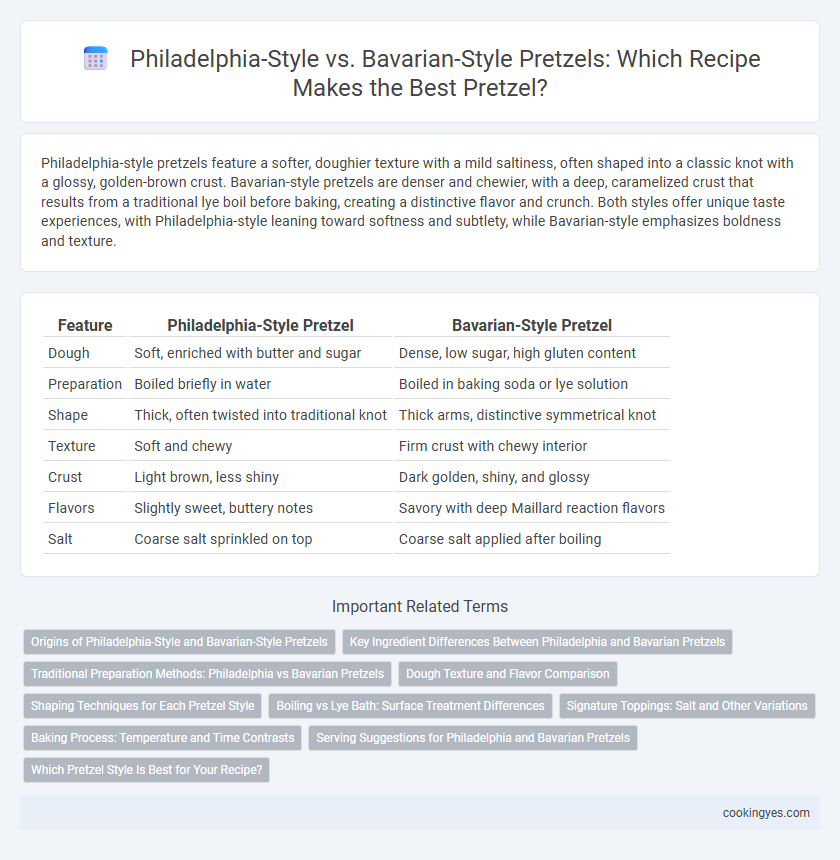 Philadelphia-Style vs. Bavarian-Style Pretzels: Which Recipe Makes the Best Pretzel?

Philadelphia-style pretzels feature a softer, doughier texture with a mild saltiness, often shaped into a classic knot with a glossy, golden-brown crust. Bavarian-style pretzels are denser and chewier, with a deep, caramelized crust that results from a traditional lye boil before baking, creating a distinctive flavor and crunch. Both styles offer unique taste experiences, with Philadelphia-style leaning toward softness and subtlety, while Bavarian-style emphasizes boldness and texture.

| Feature | Philadelphia-Style Pretzel | Bavarian-Style Pretzel |
|---|---|---|
| Dough | Soft, enriched with butter and sugar | Dense, low sugar, high gluten content |
| Preparation | Boiled briefly in water | Boiled in baking soda or lye solution |
| Shape | Thick, often twisted into traditional knot | Thick arms, distinctive symmetrical knot |
| Texture | Soft and chewy | Firm crust with chewy interior |
| Crust | Light brown, less shiny | Dark golden, shiny, and glossy |
| Flavors | Slightly sweet, buttery notes | Savory with deep Maillard reaction flavors |
| Salt | Coarse salt sprinkled on top | Coarse salt applied after boiling |

Important Related Terms

Origins of Philadelphia-Style and Bavarian-Style Pretzels
Key Ingredient Differences Between Philadelphia and Bavarian Pretzels
Traditional Preparation Methods: Philadelphia vs Bavarian Pretzels
Dough Texture and Flavor Comparison
Shaping Techniques for Each Pretzel Style
Boiling vs Lye Bath: Surface Treatment Differences
Signature Toppings: Salt and Other Variations
Baking Process: Temperature and Time Contrasts
Serving Suggestions for Philadelphia and Bavarian Pretzels
Which Pretzel Style Is Best for Your Recipe?

cookingyes.com