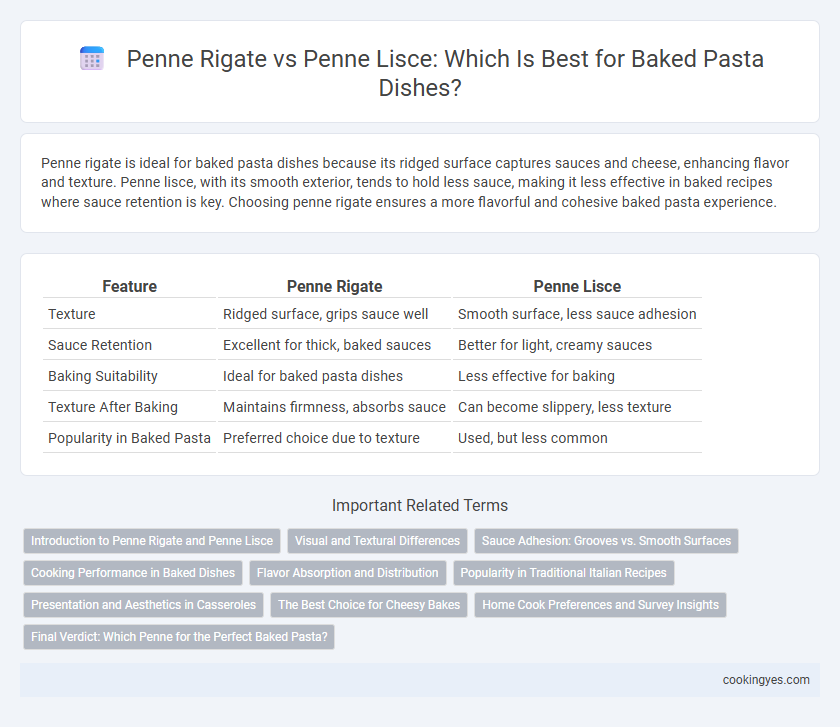 Penne Rigate vs Penne Lisce: Which Is Best for Baked Pasta Dishes?

Penne rigate is ideal for baked pasta dishes because its ridged surface captures sauces and cheese, enhancing flavor and texture. Penne lisce, with its smooth exterior, tends to hold less sauce, making it less effective in baked recipes where sauce retention is key. Choosing penne rigate ensures a more flavorful and cohesive baked pasta experience.

| Feature | Penne Rigate | Penne Lisce |
|---|---|---|
| Texture | Ridged surface, grips sauce well | Smooth surface, less sauce adhesion |
| Sauce Retention | Excellent for thick, baked sauces | Better for light, creamy sauces |
| Baking Suitability | Ideal for baked pasta dishes | Less effective for baking |
| Texture After Baking | Maintains firmness, absorbs sauce | Can become slippery, less texture |
| Popularity in Baked Pasta | Preferred choice due to texture | Used, but less common |

Important Related Terms

Introduction to Penne Rigate and Penne Lisce

Visual and Textural Differences

Sauce Adhesion: Grooves vs. Smooth Surfaces

Cooking Performance in Baked Dishes

Flavor Absorption and Distribution

Popularity in Traditional Italian Recipes

Presentation and Aesthetics in Casseroles

The Best Choice for Cheesy Bakes

Home Cook Preferences and Survey Insights

Final Verdict: Which Penne for the Perfect Baked Pasta?

cookingyes.com