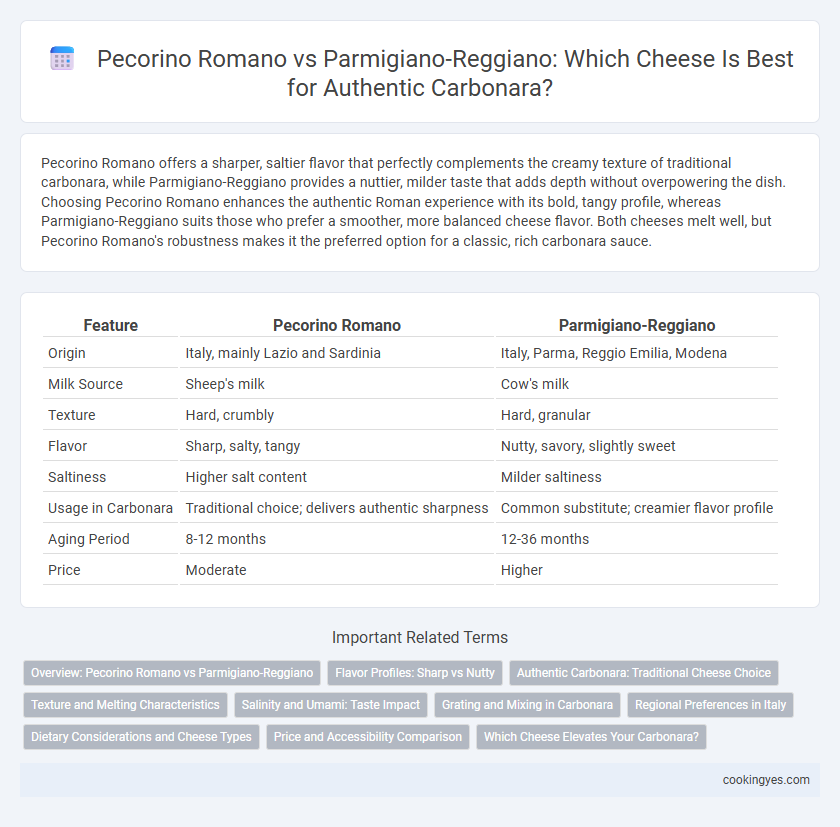 Pecorino Romano vs Parmigiano-Reggiano: Which Cheese Is Best for Authentic Carbonara?

Pecorino Romano offers a sharper, saltier flavor that perfectly complements the creamy texture of traditional carbonara, while Parmigiano-Reggiano provides a nuttier, milder taste that adds depth without overpowering the dish. Choosing Pecorino Romano enhances the authentic Roman experience with its bold, tangy profile, whereas Parmigiano-Reggiano suits those who prefer a smoother, more balanced cheese flavor. Both cheeses melt well, but Pecorino Romano's robustness makes it the preferred option for a classic, rich carbonara sauce.

| Feature | Pecorino Romano | Parmigiano-Reggiano |
|---|---|---|
| Origin | Italy, mainly Lazio and Sardinia | Italy, Parma, Reggio Emilia, Modena |
| Milk Source | Sheep's milk | Cow's milk |
| Texture | Hard, crumbly | Hard, granular |
| Flavor | Sharp, salty, tangy | Nutty, savory, slightly sweet |
| Saltiness | Higher salt content | Milder saltiness |
| Usage in Carbonara | Traditional choice; delivers authentic sharpness | Common substitute; creamier flavor profile |
| Aging Period | 8-12 months | 12-36 months |
| Price | Moderate | Higher |

Important Related Terms

Overview: Pecorino Romano vs Parmigiano-Reggiano
Flavor Profiles: Sharp vs Nutty
Authentic Carbonara: Traditional Cheese Choice
Texture and Melting Characteristics
Salinity and Umami: Taste Impact
Grating and Mixing in Carbonara
Regional Preferences in Italy
Dietary Considerations and Cheese Types
Price and Accessibility Comparison
Which Cheese Elevates Your Carbonara?

cookingyes.com