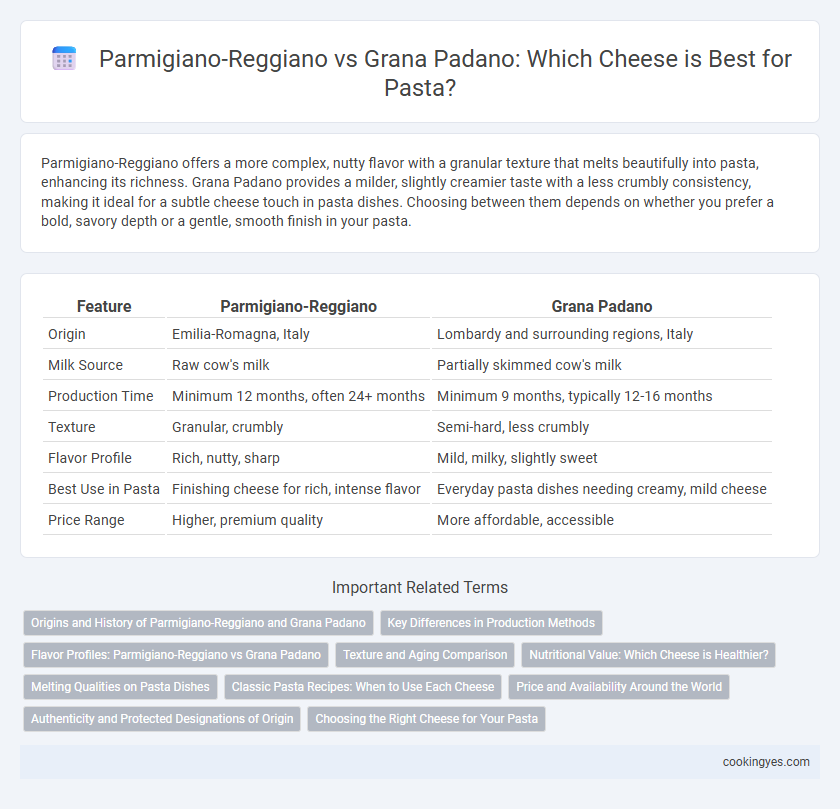 Parmigiano-Reggiano vs Grana Padano: Which Cheese is Best for Pasta?

Parmigiano-Reggiano offers a more complex, nutty flavor with a granular texture that melts beautifully into pasta, enhancing its richness. Grana Padano provides a milder, slightly creamier taste with a less crumbly consistency, making it ideal for a subtle cheese touch in pasta dishes. Choosing between them depends on whether you prefer a bold, savory depth or a gentle, smooth finish in your pasta.

| Feature | Parmigiano-Reggiano | Grana Padano |
|---|---|---|
| Origin | Emilia-Romagna, Italy | Lombardy and surrounding regions, Italy |
| Milk Source | Raw cow's milk | Partially skimmed cow's milk |
| Production Time | Minimum 12 months, often 24+ months | Minimum 9 months, typically 12-16 months |
| Texture | Granular, crumbly | Semi-hard, less crumbly |
| Flavor Profile | Rich, nutty, sharp | Mild, milky, slightly sweet |
| Best Use in Pasta | Finishing cheese for rich, intense flavor | Everyday pasta dishes needing creamy, mild cheese |
| Price Range | Higher, premium quality | More affordable, accessible |

Important Related Terms

Origins and History of Parmigiano-Reggiano and Grana Padano
Key Differences in Production Methods
Flavor Profiles: Parmigiano-Reggiano vs Grana Padano
Texture and Aging Comparison
Nutritional Value: Which Cheese is Healthier?
Melting Qualities on Pasta Dishes
Classic Pasta Recipes: When to Use Each Cheese
Price and Availability Around the World
Authenticity and Protected Designations of Origin
Choosing the Right Cheese for Your Pasta

cookingyes.com