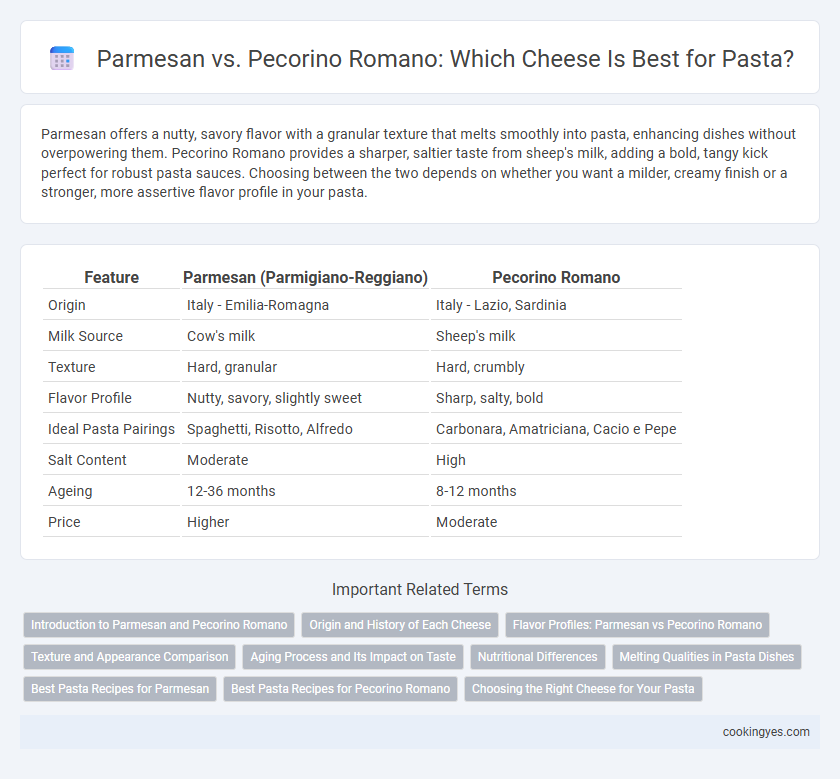 Parmesan vs. Pecorino Romano: Which Cheese Is Best for Pasta?

Parmesan offers a nutty, savory flavor with a granular texture that melts smoothly into pasta, enhancing dishes without overpowering them. Pecorino Romano provides a sharper, saltier taste from sheep's milk, adding a bold, tangy kick perfect for robust pasta sauces. Choosing between the two depends on whether you want a milder, creamy finish or a stronger, more assertive flavor profile in your pasta.

| Feature | Parmesan (Parmigiano-Reggiano) | Pecorino Romano |
|---|---|---|
| Origin | Italy - Emilia-Romagna | Italy - Lazio, Sardinia |
| Milk Source | Cow's milk | Sheep's milk |
| Texture | Hard, granular | Hard, crumbly |
| Flavor Profile | Nutty, savory, slightly sweet | Sharp, salty, bold |
| Ideal Pasta Pairings | Spaghetti, Risotto, Alfredo | Carbonara, Amatriciana, Cacio e Pepe |
| Salt Content | Moderate | High |
| Ageing | 12-36 months | 8-12 months |
| Price | Higher | Moderate |

Important Related Terms

Introduction to Parmesan and Pecorino Romano
Origin and History of Each Cheese
Flavor Profiles: Parmesan vs Pecorino Romano
Texture and Appearance Comparison
Aging Process and Its Impact on Taste
Nutritional Differences
Melting Qualities in Pasta Dishes
Best Pasta Recipes for Parmesan
Best Pasta Recipes for Pecorino Romano
Choosing the Right Cheese for Your Pasta

cookingyes.com