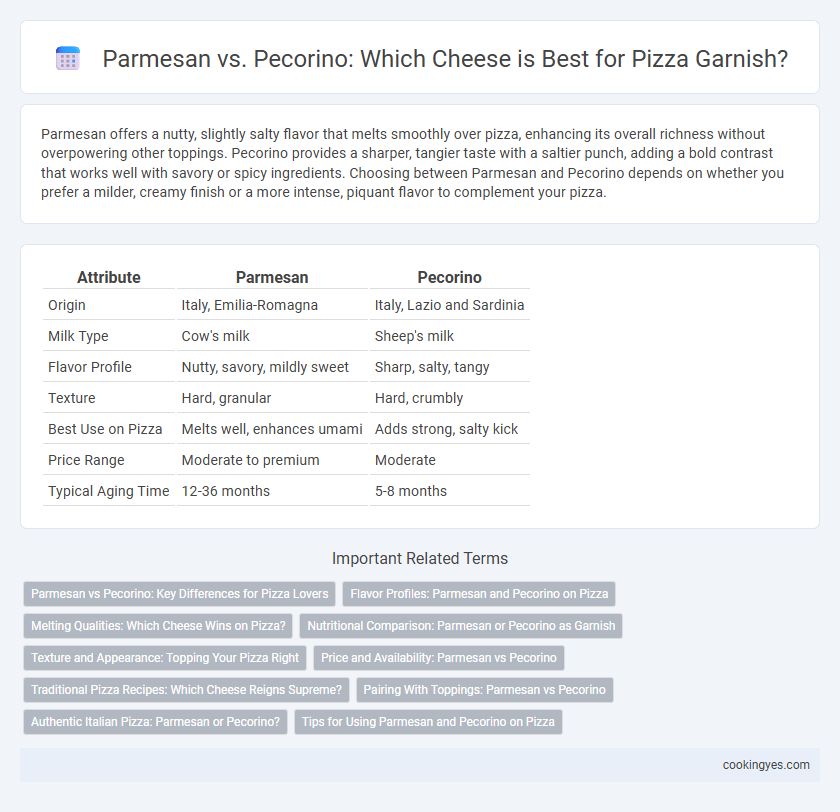 Parmesan vs. Pecorino: Which Cheese is Best for Pizza Garnish?

Parmesan offers a nutty, slightly salty flavor that melts smoothly over pizza, enhancing its overall richness without overpowering other toppings. Pecorino provides a sharper, tangier taste with a saltier punch, adding a bold contrast that works well with savory or spicy ingredients. Choosing between Parmesan and Pecorino depends on whether you prefer a milder, creamy finish or a more intense, piquant flavor to complement your pizza.

| Attribute | Parmesan | Pecorino |
|---|---|---|
| Origin | Italy, Emilia-Romagna | Italy, Lazio and Sardinia |
| Milk Type | Cow's milk | Sheep's milk |
| Flavor Profile | Nutty, savory, mildly sweet | Sharp, salty, tangy |
| Texture | Hard, granular | Hard, crumbly |
| Best Use on Pizza | Melts well, enhances umami | Adds strong, salty kick |
| Price Range | Moderate to premium | Moderate |
| Typical Aging Time | 12-36 months | 5-8 months |

Important Related Terms

Parmesan vs Pecorino: Key Differences for Pizza Lovers

Flavor Profiles: Parmesan and Pecorino on Pizza

Melting Qualities: Which Cheese Wins on Pizza?

Nutritional Comparison: Parmesan or Pecorino as Garnish

Texture and Appearance: Topping Your Pizza Right

Price and Availability: Parmesan vs Pecorino

Traditional Pizza Recipes: Which Cheese Reigns Supreme?

Pairing With Toppings: Parmesan vs Pecorino

Authentic Italian Pizza: Parmesan or Pecorino?

Tips for Using Parmesan and Pecorino on Pizza

cookingyes.com