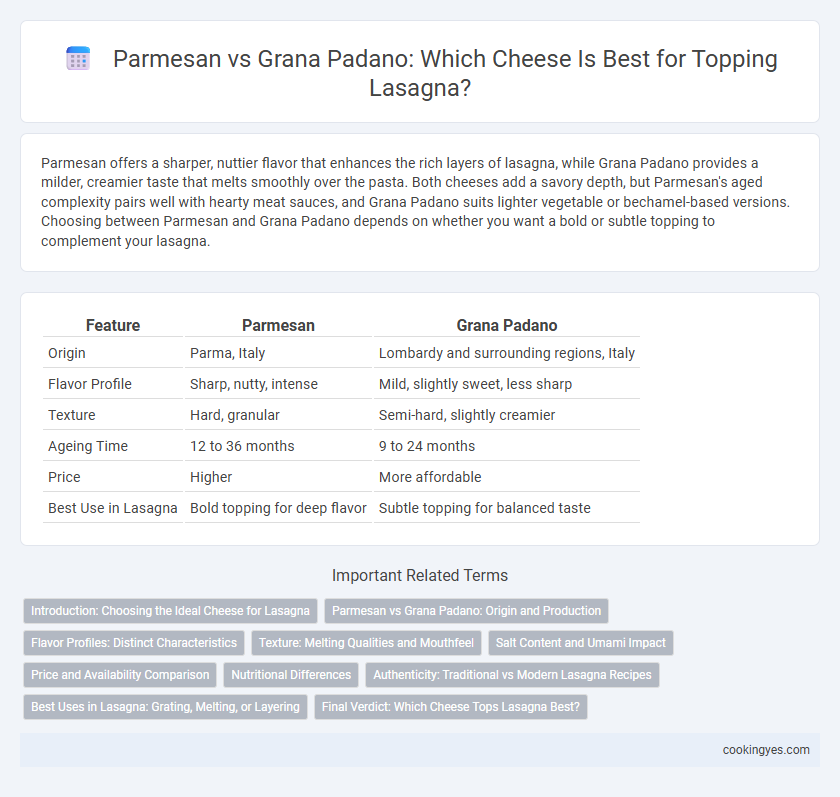 Parmesan vs Grana Padano: Which Cheese Is Best for Topping Lasagna?

Parmesan offers a sharper, nuttier flavor that enhances the rich layers of lasagna, while Grana Padano provides a milder, creamier taste that melts smoothly over the pasta. Both cheeses add a savory depth, but Parmesan's aged complexity pairs well with hearty meat sauces, and Grana Padano suits lighter vegetable or bechamel-based versions. Choosing between Parmesan and Grana Padano depends on whether you want a bold or subtle topping to complement your lasagna.

| Feature | Parmesan | Grana Padano |
|---|---|---|
| Origin | Parma, Italy | Lombardy and surrounding regions, Italy |
| Flavor Profile | Sharp, nutty, intense | Mild, slightly sweet, less sharp |
| Texture | Hard, granular | Semi-hard, slightly creamier |
| Ageing Time | 12 to 36 months | 9 to 24 months |
| Price | Higher | More affordable |
| Best Use in Lasagna | Bold topping for deep flavor | Subtle topping for balanced taste |

Important Related Terms

Introduction: Choosing the Ideal Cheese for Lasagna
Parmesan vs Grana Padano: Origin and Production
Flavor Profiles: Distinct Characteristics
Texture: Melting Qualities and Mouthfeel
Salt Content and Umami Impact
Price and Availability Comparison
Nutritional Differences
Authenticity: Traditional vs Modern Lasagna Recipes
Best Uses in Lasagna: Grating, Melting, or Layering
Final Verdict: Which Cheese Tops Lasagna Best?

cookingyes.com