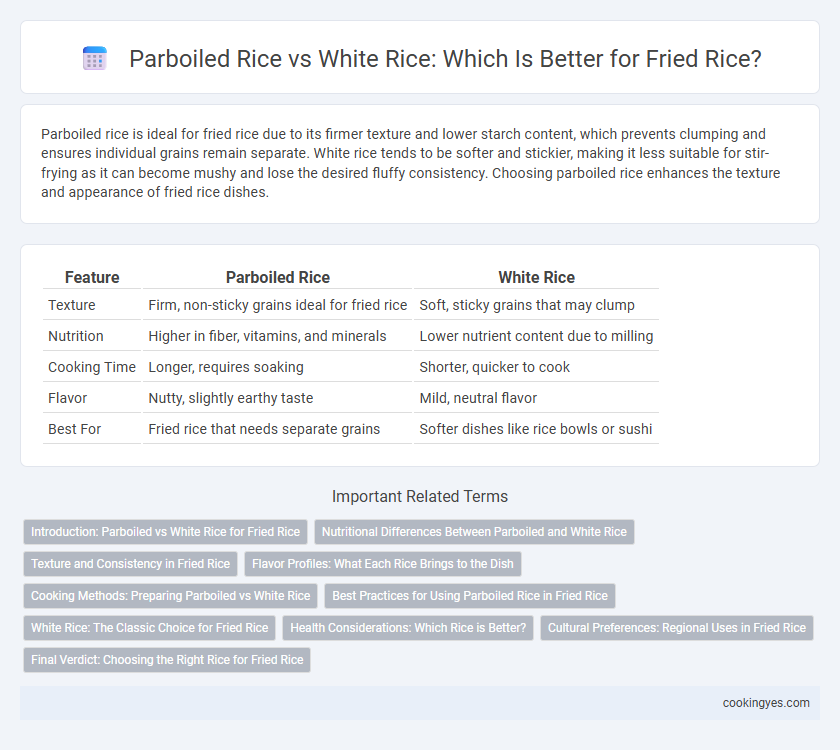 Parboiled Rice vs White Rice: Which Is Better for Fried Rice?

Parboiled rice is ideal for fried rice due to its firmer texture and lower starch content, which prevents clumping and ensures individual grains remain separate. White rice tends to be softer and stickier, making it less suitable for stir-frying as it can become mushy and lose the desired fluffy consistency. Choosing parboiled rice enhances the texture and appearance of fried rice dishes.

| Feature | Parboiled Rice | White Rice |
|---|---|---|
| Texture | Firm, non-sticky grains ideal for fried rice | Soft, sticky grains that may clump |
| Nutrition | Higher in fiber, vitamins, and minerals | Lower nutrient content due to milling |
| Cooking Time | Longer, requires soaking | Shorter, quicker to cook |
| Flavor | Nutty, slightly earthy taste | Mild, neutral flavor |
| Best For | Fried rice that needs separate grains | Softer dishes like rice bowls or sushi |

Important Related Terms

Introduction: Parboiled vs White Rice for Fried Rice
Nutritional Differences Between Parboiled and White Rice
Texture and Consistency in Fried Rice
Flavor Profiles: What Each Rice Brings to the Dish
Cooking Methods: Preparing Parboiled vs White Rice
Best Practices for Using Parboiled Rice in Fried Rice
White Rice: The Classic Choice for Fried Rice
Health Considerations: Which Rice is Better?
Cultural Preferences: Regional Uses in Fried Rice
Final Verdict: Choosing the Right Rice for Fried Rice

cookingyes.com