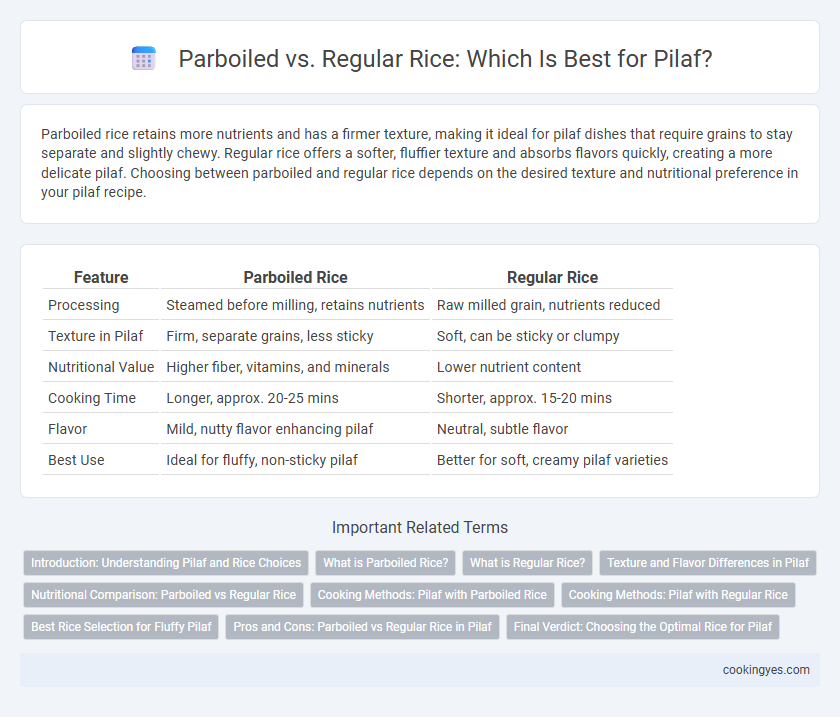 Parboiled vs. Regular Rice: Which Is Best for Pilaf?

Parboiled rice retains more nutrients and has a firmer texture, making it ideal for pilaf dishes that require grains to stay separate and slightly chewy. Regular rice offers a softer, fluffier texture and absorbs flavors quickly, creating a more delicate pilaf. Choosing between parboiled and regular rice depends on the desired texture and nutritional preference in your pilaf recipe.

| Feature | Parboiled Rice | Regular Rice |
|---|---|---|
| Processing | Steamed before milling, retains nutrients | Raw milled grain, nutrients reduced |
| Texture in Pilaf | Firm, separate grains, less sticky | Soft, can be sticky or clumpy |
| Nutritional Value | Higher fiber, vitamins, and minerals | Lower nutrient content |
| Cooking Time | Longer, approx. 20-25 mins | Shorter, approx. 15-20 mins |
| Flavor | Mild, nutty flavor enhancing pilaf | Neutral, subtle flavor |
| Best Use | Ideal for fluffy, non-sticky pilaf | Better for soft, creamy pilaf varieties |

Important Related Terms

Introduction: Understanding Pilaf and Rice Choices
What is Parboiled Rice?
What is Regular Rice?
Texture and Flavor Differences in Pilaf
Nutritional Comparison: Parboiled vs Regular Rice
Cooking Methods: Pilaf with Parboiled Rice
Cooking Methods: Pilaf with Regular Rice
Best Rice Selection for Fluffy Pilaf
Pros and Cons: Parboiled vs Regular Rice in Pilaf
Final Verdict: Choosing the Optimal Rice for Pilaf

cookingyes.com