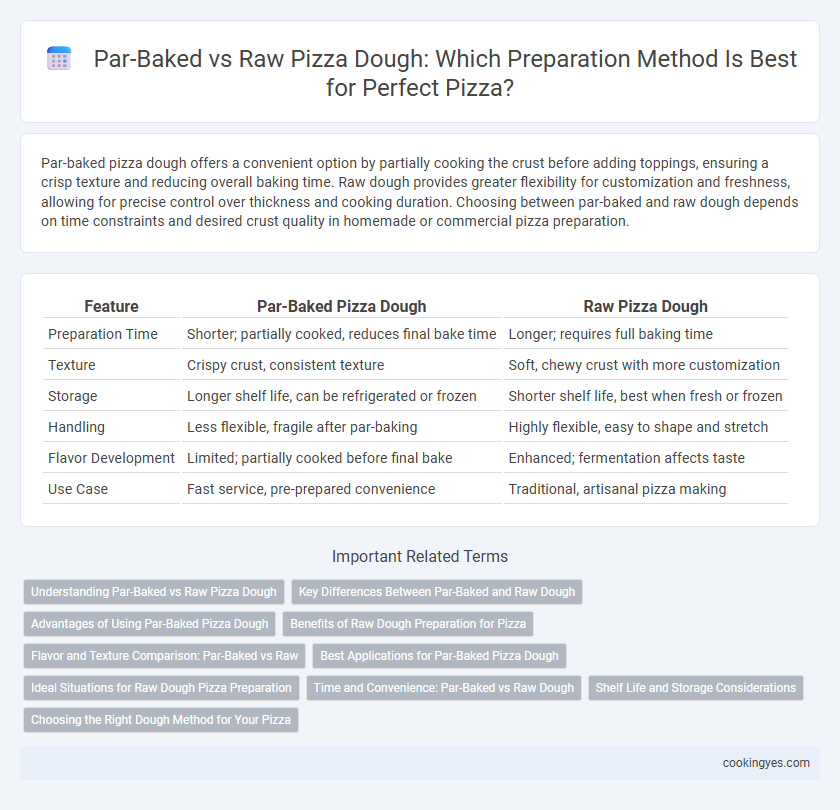 Par-Baked vs Raw Pizza Dough: Which Preparation Method Is Best for Perfect Pizza?

Par-baked pizza dough offers a convenient option by partially cooking the crust before adding toppings, ensuring a crisp texture and reducing overall baking time. Raw dough provides greater flexibility for customization and freshness, allowing for precise control over thickness and cooking duration. Choosing between par-baked and raw dough depends on time constraints and desired crust quality in homemade or commercial pizza preparation.

| Feature | Par-Baked Pizza Dough | Raw Pizza Dough |
|---|---|---|
| Preparation Time | Shorter; partially cooked, reduces final bake time | Longer; requires full baking time |
| Texture | Crispy crust, consistent texture | Soft, chewy crust with more customization |
| Storage | Longer shelf life, can be refrigerated or frozen | Shorter shelf life, best when fresh or frozen |
| Handling | Less flexible, fragile after par-baking | Highly flexible, easy to shape and stretch |
| Flavor Development | Limited; partially cooked before final bake | Enhanced; fermentation affects taste |
| Use Case | Fast service, pre-prepared convenience | Traditional, artisanal pizza making |

Important Related Terms

Understanding Par-Baked vs Raw Pizza Dough
Key Differences Between Par-Baked and Raw Dough
Advantages of Using Par-Baked Pizza Dough
Benefits of Raw Dough Preparation for Pizza
Flavor and Texture Comparison: Par-Baked vs Raw
Best Applications for Par-Baked Pizza Dough
Ideal Situations for Raw Dough Pizza Preparation
Time and Convenience: Par-Baked vs Raw Dough
Shelf Life and Storage Considerations
Choosing the Right Dough Method for Your Pizza

cookingyes.com