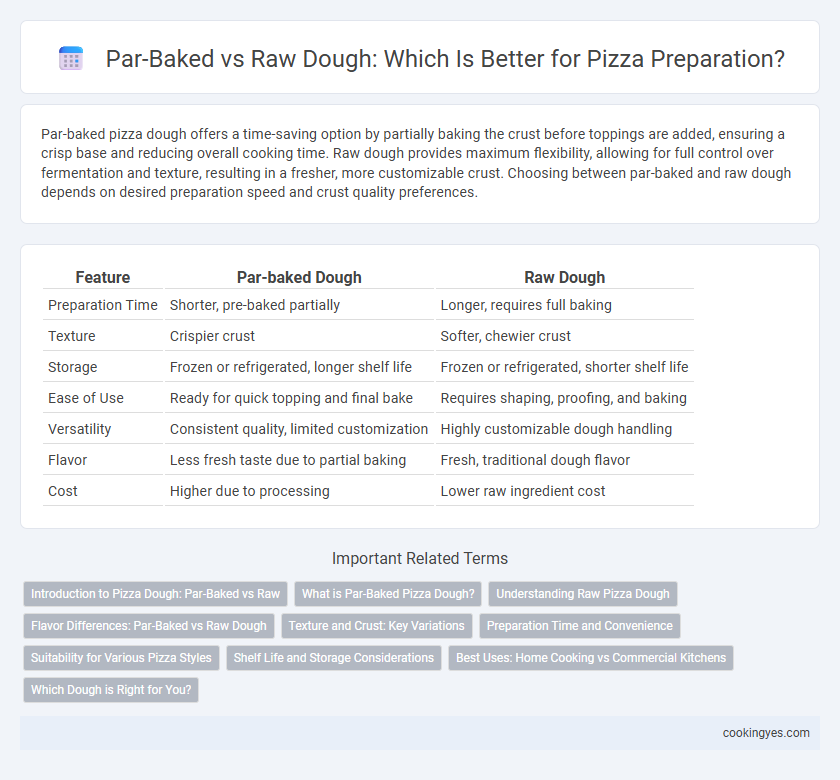 Par-Baked vs Raw Dough: Which Is Better for Pizza Preparation?

Par-baked pizza dough offers a time-saving option by partially baking the crust before toppings are added, ensuring a crisp base and reducing overall cooking time. Raw dough provides maximum flexibility, allowing for full control over fermentation and texture, resulting in a fresher, more customizable crust. Choosing between par-baked and raw dough depends on desired preparation speed and crust quality preferences.

| Feature | Par-baked Dough | Raw Dough |
|---|---|---|
| Preparation Time | Shorter, pre-baked partially | Longer, requires full baking |
| Texture | Crispier crust | Softer, chewier crust |
| Storage | Frozen or refrigerated, longer shelf life | Frozen or refrigerated, shorter shelf life |
| Ease of Use | Ready for quick topping and final bake | Requires shaping, proofing, and baking |
| Versatility | Consistent quality, limited customization | Highly customizable dough handling |
| Flavor | Less fresh taste due to partial baking | Fresh, traditional dough flavor |
| Cost | Higher due to processing | Lower raw ingredient cost |

Important Related Terms

Introduction to Pizza Dough: Par-Baked vs Raw
What is Par-Baked Pizza Dough?
Understanding Raw Pizza Dough
Flavor Differences: Par-Baked vs Raw Dough
Texture and Crust: Key Variations
Preparation Time and Convenience
Suitability for Various Pizza Styles
Shelf Life and Storage Considerations
Best Uses: Home Cooking vs Commercial Kitchens
Which Dough is Right for You?

cookingyes.com