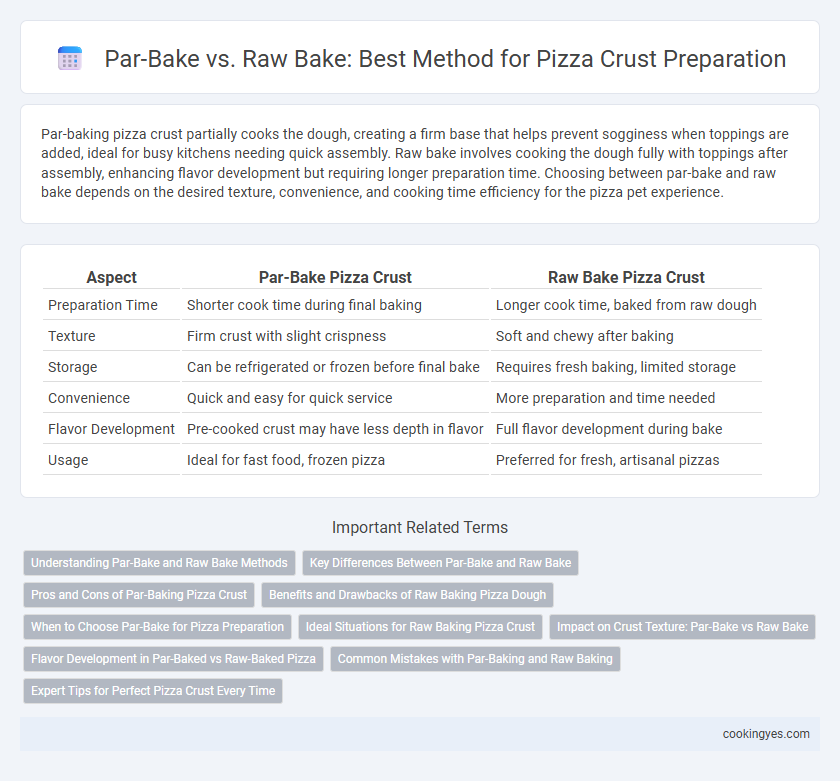 Par-Bake vs. Raw Bake: Best Method for Pizza Crust Preparation

Par-baking pizza crust partially cooks the dough, creating a firm base that helps prevent sogginess when toppings are added, ideal for busy kitchens needing quick assembly. Raw bake involves cooking the dough fully with toppings after assembly, enhancing flavor development but requiring longer preparation time. Choosing between par-bake and raw bake depends on the desired texture, convenience, and cooking time efficiency for the pizza pet experience.

| Aspect | Par-Bake Pizza Crust | Raw Bake Pizza Crust |
|---|---|---|
| Preparation Time | Shorter cook time during final baking | Longer cook time, baked from raw dough |
| Texture | Firm crust with slight crispness | Soft and chewy after baking |
| Storage | Can be refrigerated or frozen before final bake | Requires fresh baking, limited storage |
| Convenience | Quick and easy for quick service | More preparation and time needed |
| Flavor Development | Pre-cooked crust may have less depth in flavor | Full flavor development during bake |
| Usage | Ideal for fast food, frozen pizza | Preferred for fresh, artisanal pizzas |

Important Related Terms

Understanding Par-Bake and Raw Bake Methods
Key Differences Between Par-Bake and Raw Bake
Pros and Cons of Par-Baking Pizza Crust
Benefits and Drawbacks of Raw Baking Pizza Dough
When to Choose Par-Bake for Pizza Preparation
Ideal Situations for Raw Baking Pizza Crust
Impact on Crust Texture: Par-Bake vs Raw Bake
Flavor Development in Par-Baked vs Raw-Baked Pizza
Common Mistakes with Par-Baking and Raw Baking
Expert Tips for Perfect Pizza Crust Every Time

cookingyes.com