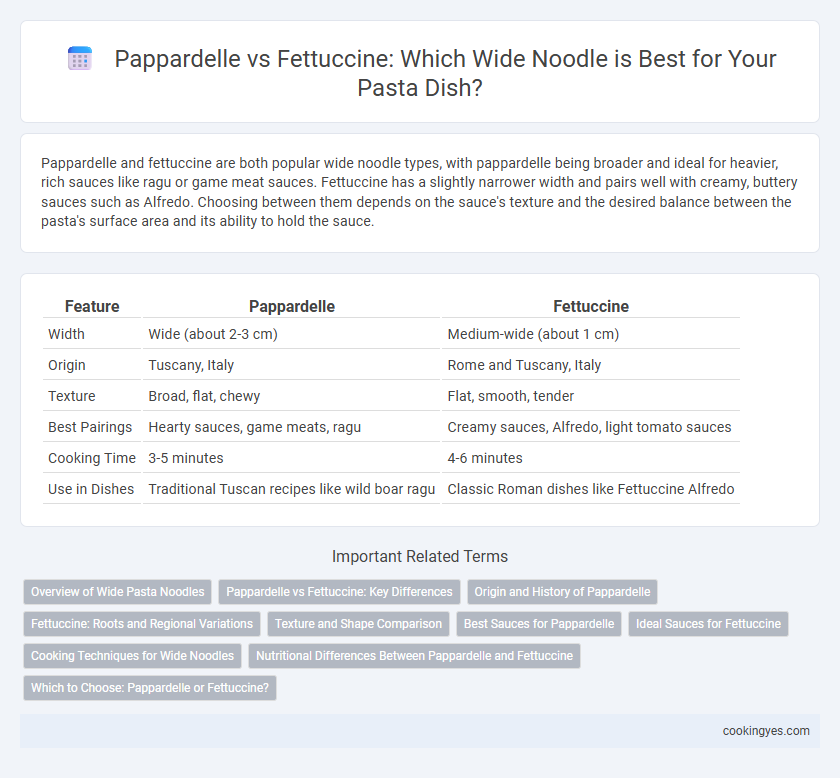 Pappardelle vs Fettuccine: Which Wide Noodle is Best for Your Pasta Dish?

Pappardelle and fettuccine are both popular wide noodle types, with pappardelle being broader and ideal for heavier, rich sauces like ragu or game meat sauces. Fettuccine has a slightly narrower width and pairs well with creamy, buttery sauces such as Alfredo. Choosing between them depends on the sauce's texture and the desired balance between the pasta's surface area and its ability to hold the sauce.

| Feature | Pappardelle | Fettuccine |
|---|---|---|
| Width | Wide (about 2-3 cm) | Medium-wide (about 1 cm) |
| Origin | Tuscany, Italy | Rome and Tuscany, Italy |
| Texture | Broad, flat, chewy | Flat, smooth, tender |
| Best Pairings | Hearty sauces, game meats, ragu | Creamy sauces, Alfredo, light tomato sauces |
| Cooking Time | 3-5 minutes | 4-6 minutes |
| Use in Dishes | Traditional Tuscan recipes like wild boar ragu | Classic Roman dishes like Fettuccine Alfredo |

Important Related Terms

Overview of Wide Pasta Noodles
Pappardelle vs Fettuccine: Key Differences
Origin and History of Pappardelle
Fettuccine: Roots and Regional Variations
Texture and Shape Comparison
Best Sauces for Pappardelle
Ideal Sauces for Fettuccine
Cooking Techniques for Wide Noodles
Nutritional Differences Between Pappardelle and Fettuccine
Which to Choose: Pappardelle or Fettuccine?

cookingyes.com