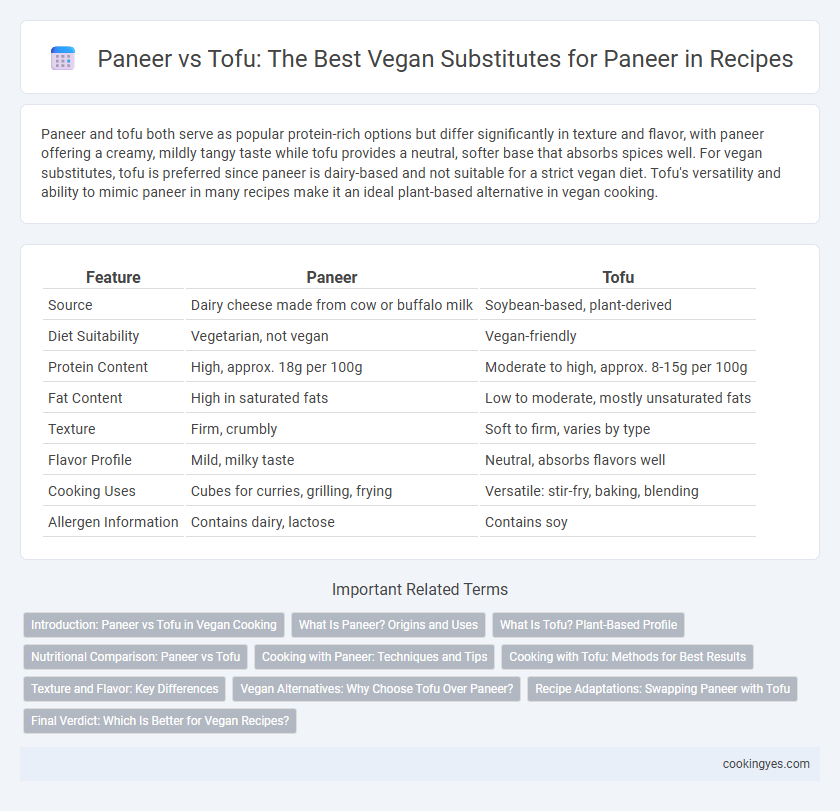 Paneer vs Tofu: The Best Vegan Substitutes for Paneer in Recipes

Paneer and tofu both serve as popular protein-rich options but differ significantly in texture and flavor, with paneer offering a creamy, mildly tangy taste while tofu provides a neutral, softer base that absorbs spices well. For vegan substitutes, tofu is preferred since paneer is dairy-based and not suitable for a strict vegan diet. Tofu's versatility and ability to mimic paneer in many recipes make it an ideal plant-based alternative in vegan cooking.

| Feature | Paneer | Tofu |
|---|---|---|
| Source | Dairy cheese made from cow or buffalo milk | Soybean-based, plant-derived |
| Diet Suitability | Vegetarian, not vegan | Vegan-friendly |
| Protein Content | High, approx. 18g per 100g | Moderate to high, approx. 8-15g per 100g |
| Fat Content | High in saturated fats | Low to moderate, mostly unsaturated fats |
| Texture | Firm, crumbly | Soft to firm, varies by type |
| Flavor Profile | Mild, milky taste | Neutral, absorbs flavors well |
| Cooking Uses | Cubes for curries, grilling, frying | Versatile: stir-fry, baking, blending |
| Allergen Information | Contains dairy, lactose | Contains soy |

Important Related Terms

Introduction: Paneer vs Tofu in Vegan Cooking
What Is Paneer? Origins and Uses
What Is Tofu? Plant-Based Profile
Nutritional Comparison: Paneer vs Tofu
Cooking with Paneer: Techniques and Tips
Cooking with Tofu: Methods for Best Results
Texture and Flavor: Key Differences
Vegan Alternatives: Why Choose Tofu Over Paneer?
Recipe Adaptations: Swapping Paneer with Tofu
Final Verdict: Which Is Better for Vegan Recipes?

cookingyes.com