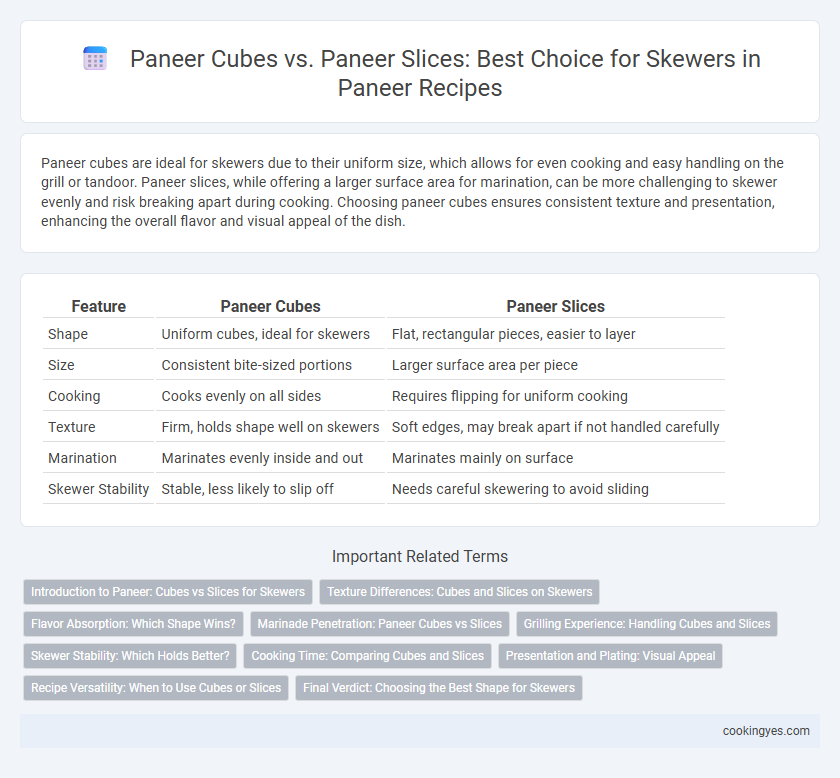 Paneer Cubes vs. Paneer Slices: Best Choice for Skewers in Paneer Recipes

Paneer cubes are ideal for skewers due to their uniform size, which allows for even cooking and easy handling on the grill or tandoor. Paneer slices, while offering a larger surface area for marination, can be more challenging to skewer evenly and risk breaking apart during cooking. Choosing paneer cubes ensures consistent texture and presentation, enhancing the overall flavor and visual appeal of the dish.

| Feature | Paneer Cubes | Paneer Slices |
|---|---|---|
| Shape | Uniform cubes, ideal for skewers | Flat, rectangular pieces, easier to layer |
| Size | Consistent bite-sized portions | Larger surface area per piece |
| Cooking | Cooks evenly on all sides | Requires flipping for uniform cooking |
| Texture | Firm, holds shape well on skewers | Soft edges, may break apart if not handled carefully |
| Marination | Marinates evenly inside and out | Marinates mainly on surface |
| Skewer Stability | Stable, less likely to slip off | Needs careful skewering to avoid sliding |

Important Related Terms

Introduction to Paneer: Cubes vs Slices for Skewers
Texture Differences: Cubes and Slices on Skewers
Flavor Absorption: Which Shape Wins?
Marinade Penetration: Paneer Cubes vs Slices
Grilling Experience: Handling Cubes and Slices
Skewer Stability: Which Holds Better?
Cooking Time: Comparing Cubes and Slices
Presentation and Plating: Visual Appeal
Recipe Versatility: When to Use Cubes or Slices
Final Verdict: Choosing the Best Shape for Skewers

cookingyes.com