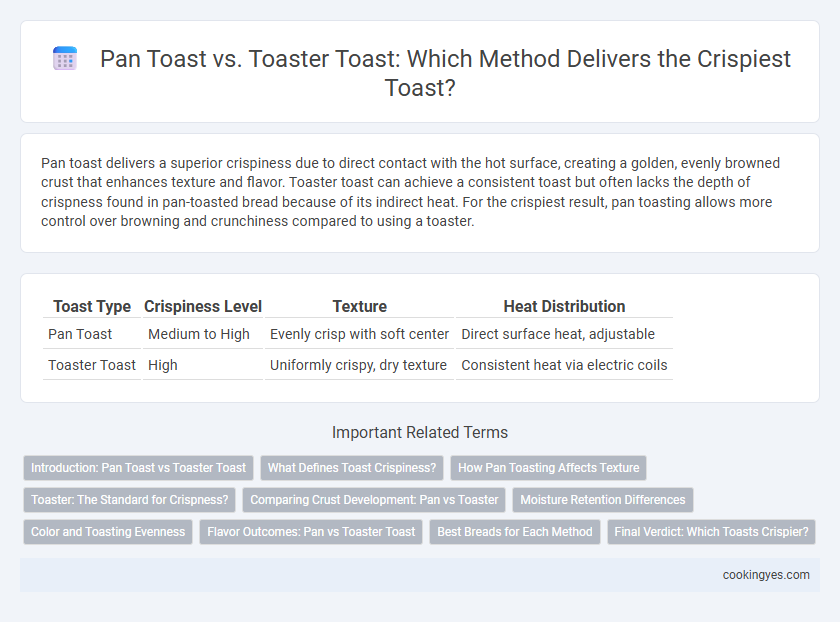 Pan Toast vs. Toaster Toast: Which Method Delivers the Crispiest Toast?

Pan toast delivers a superior crispiness due to direct contact with the hot surface, creating a golden, evenly browned crust that enhances texture and flavor. Toaster toast can achieve a consistent toast but often lacks the depth of crispness found in pan-toasted bread because of its indirect heat. For the crispiest result, pan toasting allows more control over browning and crunchiness compared to using a toaster.

| Toast Type | Crispiness Level | Texture | Heat Distribution |
|---|---|---|---|
| Pan Toast | Medium to High | Evenly crisp with soft center | Direct surface heat, adjustable |
| Toaster Toast | High | Uniformly crispy, dry texture | Consistent heat via electric coils |

Important Related Terms

Introduction: Pan Toast vs Toaster Toast
What Defines Toast Crispiness?
How Pan Toasting Affects Texture
Toaster: The Standard for Crispness?
Comparing Crust Development: Pan vs Toaster
Moisture Retention Differences
Color and Toasting Evenness
Flavor Outcomes: Pan vs Toaster Toast
Best Breads for Each Method
Final Verdict: Which Toasts Crispier?

cookingyes.com