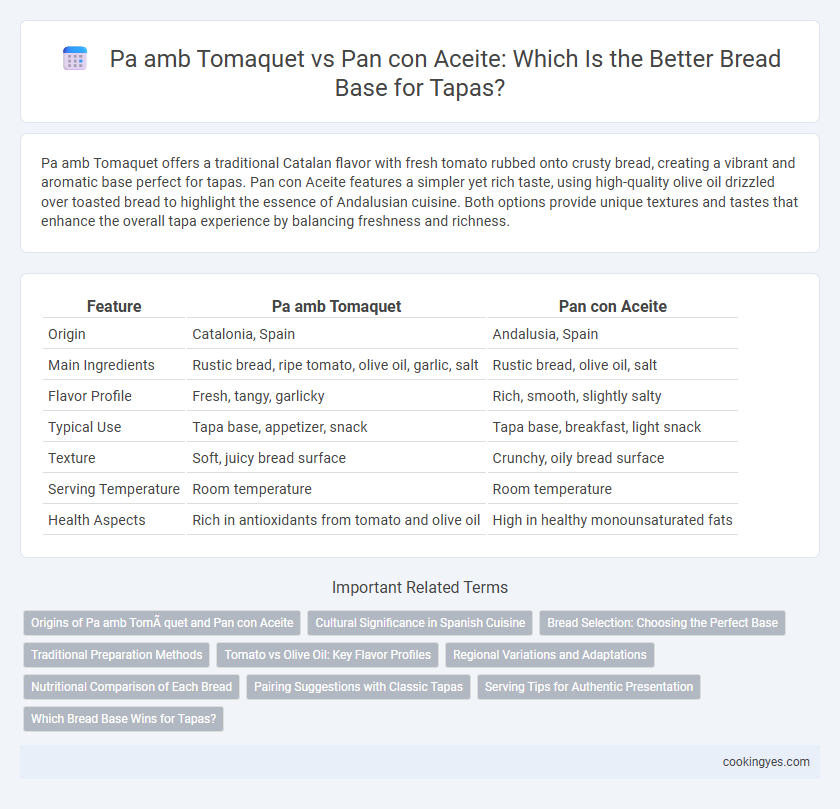 Pa amb Tomaquet vs Pan con Aceite: Which Is the Better Bread Base for Tapas?

Pa amb Tomaquet offers a traditional Catalan flavor with fresh tomato rubbed onto crusty bread, creating a vibrant and aromatic base perfect for tapas. Pan con Aceite features a simpler yet rich taste, using high-quality olive oil drizzled over toasted bread to highlight the essence of Andalusian cuisine. Both options provide unique textures and tastes that enhance the overall tapa experience by balancing freshness and richness.

| Feature | Pa amb Tomaquet | Pan con Aceite |
|---|---|---|
| Origin | Catalonia, Spain | Andalusia, Spain |
| Main Ingredients | Rustic bread, ripe tomato, olive oil, garlic, salt | Rustic bread, olive oil, salt |
| Flavor Profile | Fresh, tangy, garlicky | Rich, smooth, slightly salty |
| Typical Use | Tapa base, appetizer, snack | Tapa base, breakfast, light snack |
| Texture | Soft, juicy bread surface | Crunchy, oily bread surface |
| Serving Temperature | Room temperature | Room temperature |
| Health Aspects | Rich in antioxidants from tomato and olive oil | High in healthy monounsaturated fats |

Important Related Terms

Origins of Pa amb TomÃ quet and Pan con Aceite
Cultural Significance in Spanish Cuisine
Bread Selection: Choosing the Perfect Base
Traditional Preparation Methods
Tomato vs Olive Oil: Key Flavor Profiles
Regional Variations and Adaptations
Nutritional Comparison of Each Bread
Pairing Suggestions with Classic Tapas
Serving Tips for Authentic Presentation
Which Bread Base Wins for Tapas?

cookingyes.com