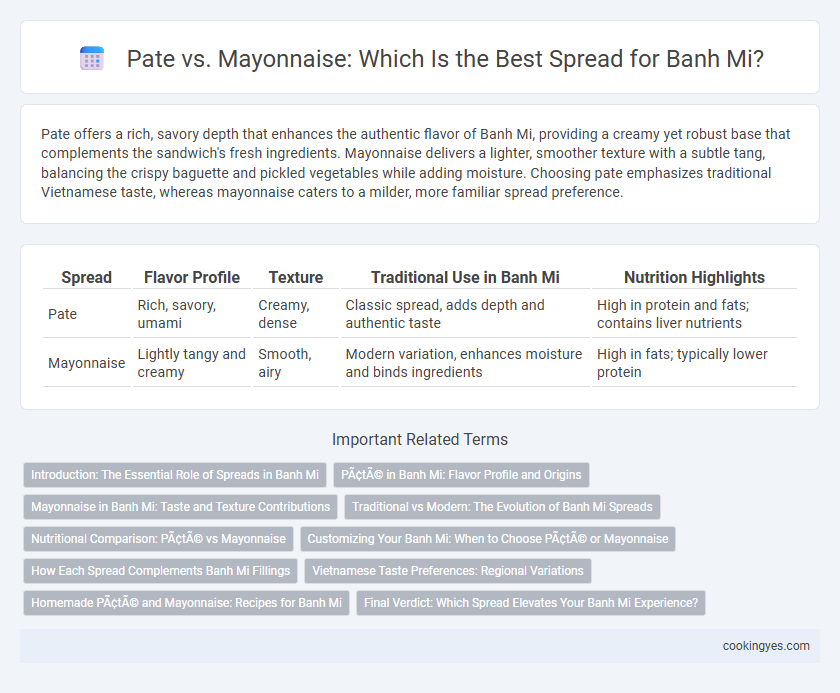 Pate vs. Mayonnaise: Which Is the Best Spread for Banh Mi?

Pate offers a rich, savory depth that enhances the authentic flavor of Banh Mi, providing a creamy yet robust base that complements the sandwich's fresh ingredients. Mayonnaise delivers a lighter, smoother texture with a subtle tang, balancing the crispy baguette and pickled vegetables while adding moisture. Choosing pate emphasizes traditional Vietnamese taste, whereas mayonnaise caters to a milder, more familiar spread preference.

| Spread | Flavor Profile | Texture | Traditional Use in Banh Mi | Nutrition Highlights |
|---|---|---|---|---|
| Pate | Rich, savory, umami | Creamy, dense | Classic spread, adds depth and authentic taste | High in protein and fats; contains liver nutrients |
| Mayonnaise | Lightly tangy and creamy | Smooth, airy | Modern variation, enhances moisture and binds ingredients | High in fats; typically lower protein |

Important Related Terms

Introduction: The Essential Role of Spreads in Banh Mi

PÃ¢tÃ© in Banh Mi: Flavor Profile and Origins

Mayonnaise in Banh Mi: Taste and Texture Contributions

Traditional vs Modern: The Evolution of Banh Mi Spreads

Nutritional Comparison: PÃ¢tÃ© vs Mayonnaise

Customizing Your Banh Mi: When to Choose PÃ¢tÃ© or Mayonnaise

How Each Spread Complements Banh Mi Fillings

Vietnamese Taste Preferences: Regional Variations

Homemade PÃ¢tÃ© and Mayonnaise: Recipes for Banh Mi

Final Verdict: Which Spread Elevates Your Banh Mi Experience?

cookingyes.com