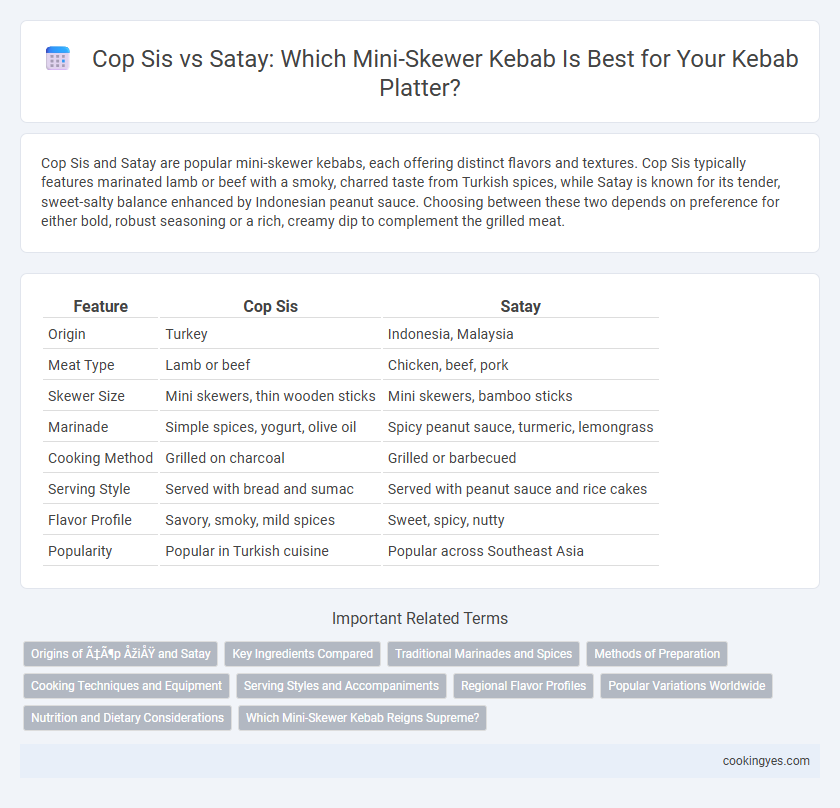 Cop Sis vs Satay: Which Mini-Skewer Kebab Is Best for Your Kebab Platter?

Cop Sis and Satay are popular mini-skewer kebabs, each offering distinct flavors and textures. Cop Sis typically features marinated lamb or beef with a smoky, charred taste from Turkish spices, while Satay is known for its tender, sweet-salty balance enhanced by Indonesian peanut sauce. Choosing between these two depends on preference for either bold, robust seasoning or a rich, creamy dip to complement the grilled meat.

| Feature | Cop Sis | Satay |
|---|---|---|
| Origin | Turkey | Indonesia, Malaysia |
| Meat Type | Lamb or beef | Chicken, beef, pork |
| Skewer Size | Mini skewers, thin wooden sticks | Mini skewers, bamboo sticks |
| Marinade | Simple spices, yogurt, olive oil | Spicy peanut sauce, turmeric, lemongrass |
| Cooking Method | Grilled on charcoal | Grilled or barbecued |
| Serving Style | Served with bread and sumac | Served with peanut sauce and rice cakes |
| Flavor Profile | Savory, smoky, mild spices | Sweet, spicy, nutty |
| Popularity | Popular in Turkish cuisine | Popular across Southeast Asia |

Important Related Terms

Origins of Ã‡Ã¶p ÅžiÅŸ and Satay
Key Ingredients Compared
Traditional Marinades and Spices
Methods of Preparation
Cooking Techniques and Equipment
Serving Styles and Accompaniments
Regional Flavor Profiles
Popular Variations Worldwide
Nutrition and Dietary Considerations
Which Mini-Skewer Kebab Reigns Supreme?

cookingyes.com