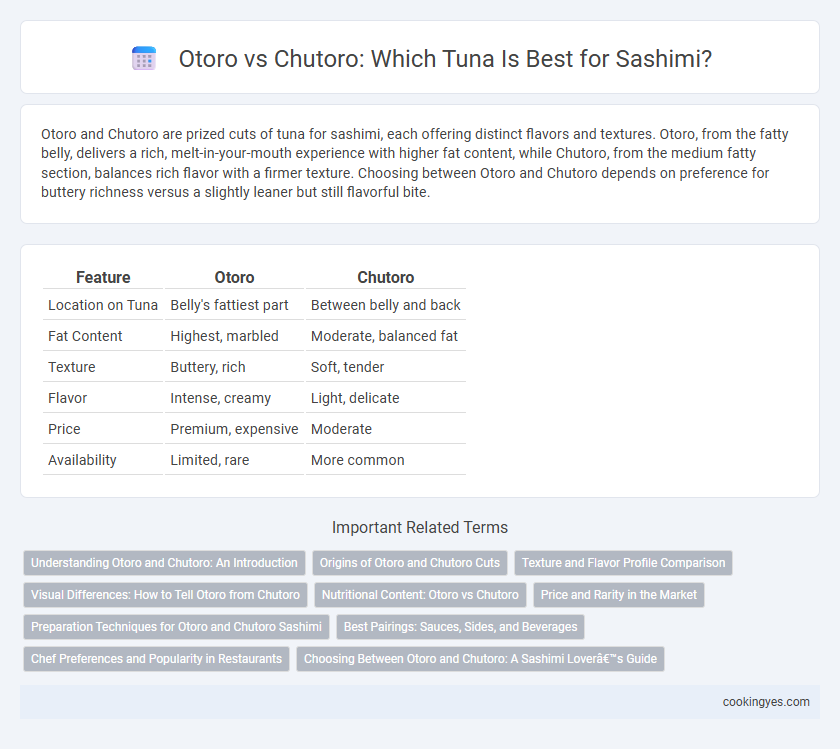 Otoro vs Chutoro: Which Tuna Is Best for Sashimi?

Otoro and Chutoro are prized cuts of tuna for sashimi, each offering distinct flavors and textures. Otoro, from the fatty belly, delivers a rich, melt-in-your-mouth experience with higher fat content, while Chutoro, from the medium fatty section, balances rich flavor with a firmer texture. Choosing between Otoro and Chutoro depends on preference for buttery richness versus a slightly leaner but still flavorful bite.

| Feature | Otoro | Chutoro |
|---|---|---|
| Location on Tuna | Belly's fattiest part | Between belly and back |
| Fat Content | Highest, marbled | Moderate, balanced fat |
| Texture | Buttery, rich | Soft, tender |
| Flavor | Intense, creamy | Light, delicate |
| Price | Premium, expensive | Moderate |
| Availability | Limited, rare | More common |

Important Related Terms

Understanding Otoro and Chutoro: An Introduction

Origins of Otoro and Chutoro Cuts

Texture and Flavor Profile Comparison

Visual Differences: How to Tell Otoro from Chutoro

Nutritional Content: Otoro vs Chutoro

Price and Rarity in the Market

Preparation Techniques for Otoro and Chutoro Sashimi

Best Pairings: Sauces, Sides, and Beverages

Chef Preferences and Popularity in Restaurants

Choosing Between Otoro and Chutoro: A Sashimi Loverâ€™s Guide

cookingyes.com