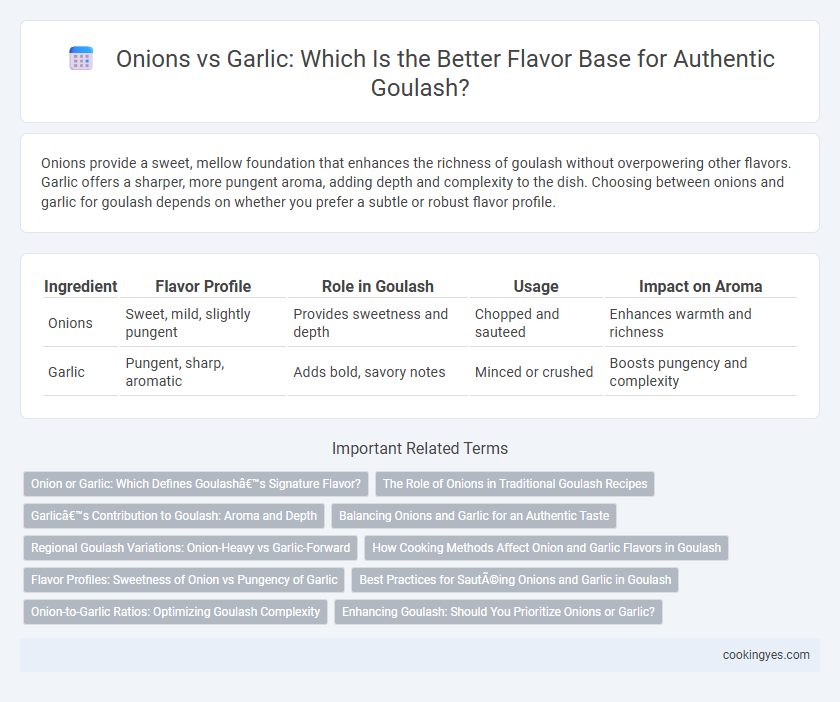 Onions vs Garlic: Which Is the Better Flavor Base for Authentic Goulash?

Onions provide a sweet, mellow foundation that enhances the richness of goulash without overpowering other flavors. Garlic offers a sharper, more pungent aroma, adding depth and complexity to the dish. Choosing between onions and garlic for goulash depends on whether you prefer a subtle or robust flavor profile.

| Ingredient | Flavor Profile | Role in Goulash | Usage | Impact on Aroma |
|---|---|---|---|---|
| Onions | Sweet, mild, slightly pungent | Provides sweetness and depth | Chopped and sauteed | Enhances warmth and richness |
| Garlic | Pungent, sharp, aromatic | Adds bold, savory notes | Minced or crushed | Boosts pungency and complexity |

Important Related Terms

Onion or Garlic: Which Defines Goulashâ€™s Signature Flavor?

The Role of Onions in Traditional Goulash Recipes

Garlicâ€™s Contribution to Goulash: Aroma and Depth

Balancing Onions and Garlic for an Authentic Taste

Regional Goulash Variations: Onion-Heavy vs Garlic-Forward

How Cooking Methods Affect Onion and Garlic Flavors in Goulash

Flavor Profiles: Sweetness of Onion vs Pungency of Garlic

Best Practices for SautÃ©ing Onions and Garlic in Goulash

Onion-to-Garlic Ratios: Optimizing Goulash Complexity

Enhancing Goulash: Should You Prioritize Onions or Garlic?

cookingyes.com