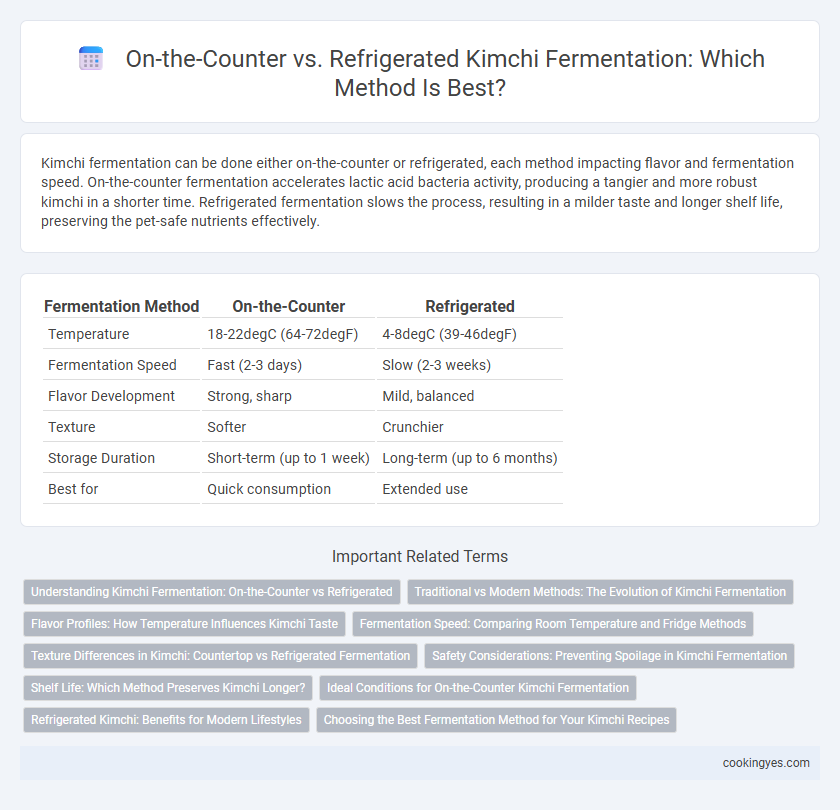 On-the-Counter vs. Refrigerated Kimchi Fermentation: Which Method Is Best?

Kimchi fermentation can be done either on-the-counter or refrigerated, each method impacting flavor and fermentation speed. On-the-counter fermentation accelerates lactic acid bacteria activity, producing a tangier and more robust kimchi in a shorter time. Refrigerated fermentation slows the process, resulting in a milder taste and longer shelf life, preserving the pet-safe nutrients effectively.

| Fermentation Method | On-the-Counter | Refrigerated |
|---|---|---|
| Temperature | 18-22degC (64-72degF) | 4-8degC (39-46degF) |
| Fermentation Speed | Fast (2-3 days) | Slow (2-3 weeks) |
| Flavor Development | Strong, sharp | Mild, balanced |
| Texture | Softer | Crunchier |
| Storage Duration | Short-term (up to 1 week) | Long-term (up to 6 months) |
| Best for | Quick consumption | Extended use |

Important Related Terms

Understanding Kimchi Fermentation: On-the-Counter vs Refrigerated

Traditional vs Modern Methods: The Evolution of Kimchi Fermentation

Flavor Profiles: How Temperature Influences Kimchi Taste

Fermentation Speed: Comparing Room Temperature and Fridge Methods

Texture Differences in Kimchi: Countertop vs Refrigerated Fermentation

Safety Considerations: Preventing Spoilage in Kimchi Fermentation

Shelf Life: Which Method Preserves Kimchi Longer?

Ideal Conditions for On-the-Counter Kimchi Fermentation

Refrigerated Kimchi: Benefits for Modern Lifestyles

Choosing the Best Fermentation Method for Your Kimchi Recipes

cookingyes.com