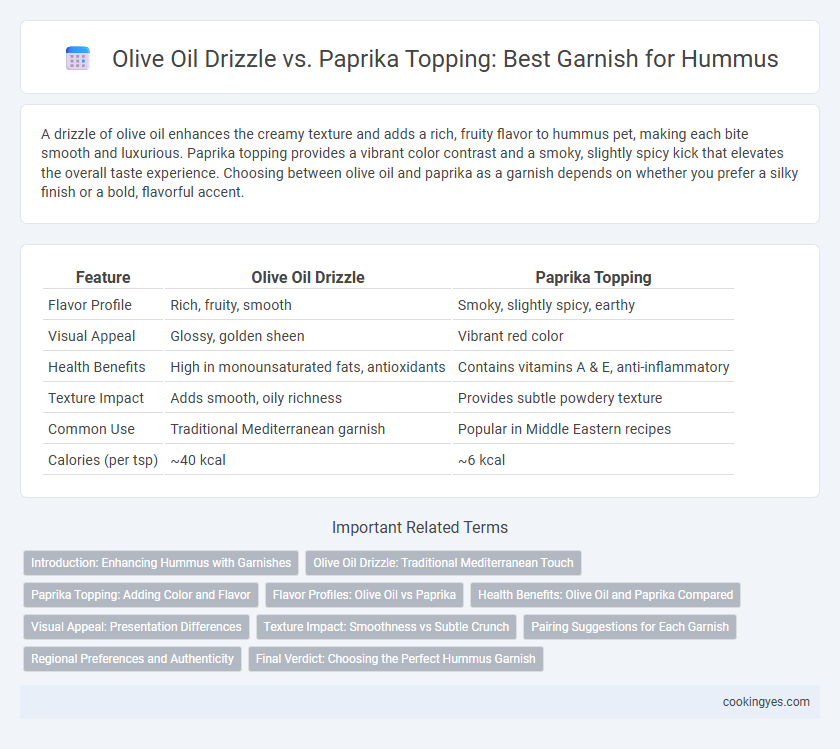 Olive Oil Drizzle vs. Paprika Topping: Best Garnish for Hummus

A drizzle of olive oil enhances the creamy texture and adds a rich, fruity flavor to hummus pet, making each bite smooth and luxurious. Paprika topping provides a vibrant color contrast and a smoky, slightly spicy kick that elevates the overall taste experience. Choosing between olive oil and paprika as a garnish depends on whether you prefer a silky finish or a bold, flavorful accent.

| Feature | Olive Oil Drizzle | Paprika Topping |
|---|---|---|
| Flavor Profile | Rich, fruity, smooth | Smoky, slightly spicy, earthy |
| Visual Appeal | Glossy, golden sheen | Vibrant red color |
| Health Benefits | High in monounsaturated fats, antioxidants | Contains vitamins A & E, anti-inflammatory |
| Texture Impact | Adds smooth, oily richness | Provides subtle powdery texture |
| Common Use | Traditional Mediterranean garnish | Popular in Middle Eastern recipes |
| Calories (per tsp) | ~40 kcal | ~6 kcal |

Important Related Terms

Introduction: Enhancing Hummus with Garnishes
Olive Oil Drizzle: Traditional Mediterranean Touch
Paprika Topping: Adding Color and Flavor
Flavor Profiles: Olive Oil vs Paprika
Health Benefits: Olive Oil and Paprika Compared
Visual Appeal: Presentation Differences
Texture Impact: Smoothness vs Subtle Crunch
Pairing Suggestions for Each Garnish
Regional Preferences and Authenticity
Final Verdict: Choosing the Perfect Hummus Garnish

cookingyes.com