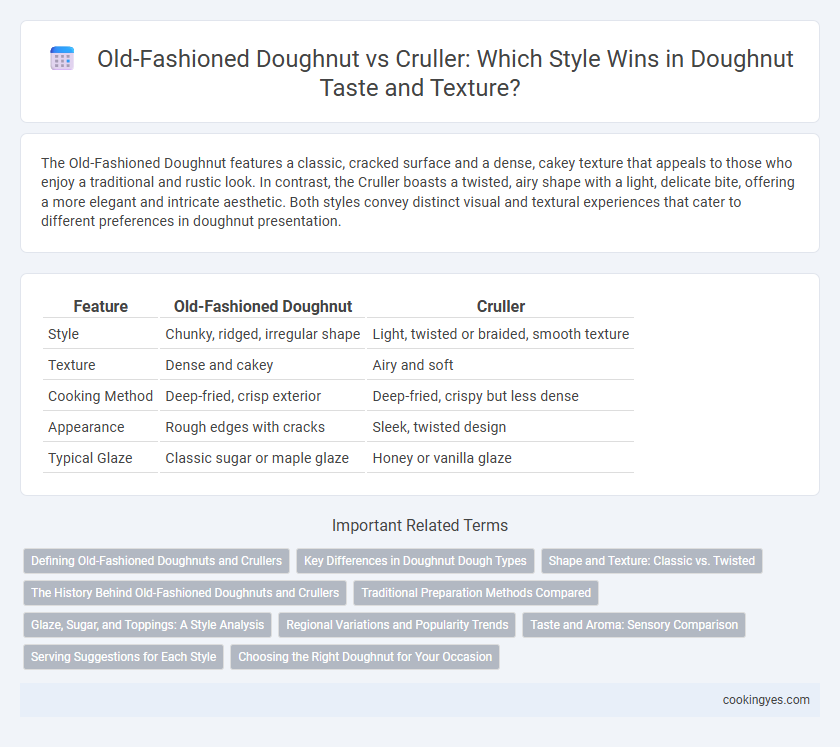 Old-Fashioned Doughnut vs Cruller: Which Style Wins in Doughnut Taste and Texture?

The Old-Fashioned Doughnut features a classic, cracked surface and a dense, cakey texture that appeals to those who enjoy a traditional and rustic look. In contrast, the Cruller boasts a twisted, airy shape with a light, delicate bite, offering a more elegant and intricate aesthetic. Both styles convey distinct visual and textural experiences that cater to different preferences in doughnut presentation.

| Feature | Old-Fashioned Doughnut | Cruller |
|---|---|---|
| Style | Chunky, ridged, irregular shape | Light, twisted or braided, smooth texture |
| Texture | Dense and cakey | Airy and soft |
| Cooking Method | Deep-fried, crisp exterior | Deep-fried, crispy but less dense |
| Appearance | Rough edges with cracks | Sleek, twisted design |
| Typical Glaze | Classic sugar or maple glaze | Honey or vanilla glaze |

Important Related Terms

Defining Old-Fashioned Doughnuts and Crullers
Key Differences in Doughnut Dough Types
Shape and Texture: Classic vs. Twisted
The History Behind Old-Fashioned Doughnuts and Crullers
Traditional Preparation Methods Compared
Glaze, Sugar, and Toppings: A Style Analysis
Regional Variations and Popularity Trends
Taste and Aroma: Sensory Comparison
Serving Suggestions for Each Style
Choosing the Right Doughnut for Your Occasion

cookingyes.com