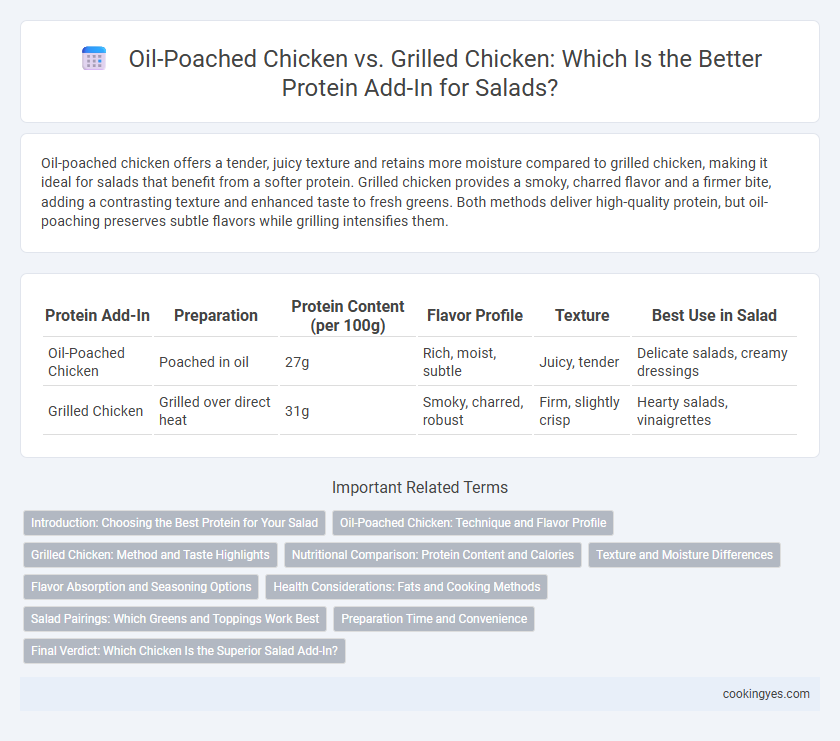 Oil-Poached Chicken vs. Grilled Chicken: Which Is the Better Protein Add-In for Salads?

Oil-poached chicken offers a tender, juicy texture and retains more moisture compared to grilled chicken, making it ideal for salads that benefit from a softer protein. Grilled chicken provides a smoky, charred flavor and a firmer bite, adding a contrasting texture and enhanced taste to fresh greens. Both methods deliver high-quality protein, but oil-poaching preserves subtle flavors while grilling intensifies them.

| Protein Add-In | Preparation | Protein Content (per 100g) | Flavor Profile | Texture | Best Use in Salad |
|---|---|---|---|---|---|
| Oil-Poached Chicken | Poached in oil | 27g | Rich, moist, subtle | Juicy, tender | Delicate salads, creamy dressings |
| Grilled Chicken | Grilled over direct heat | 31g | Smoky, charred, robust | Firm, slightly crisp | Hearty salads, vinaigrettes |

Important Related Terms

Introduction: Choosing the Best Protein for Your Salad
Oil-Poached Chicken: Technique and Flavor Profile
Grilled Chicken: Method and Taste Highlights
Nutritional Comparison: Protein Content and Calories
Texture and Moisture Differences
Flavor Absorption and Seasoning Options
Health Considerations: Fats and Cooking Methods
Salad Pairings: Which Greens and Toppings Work Best
Preparation Time and Convenience
Final Verdict: Which Chicken Is the Superior Salad Add-In?

cookingyes.com