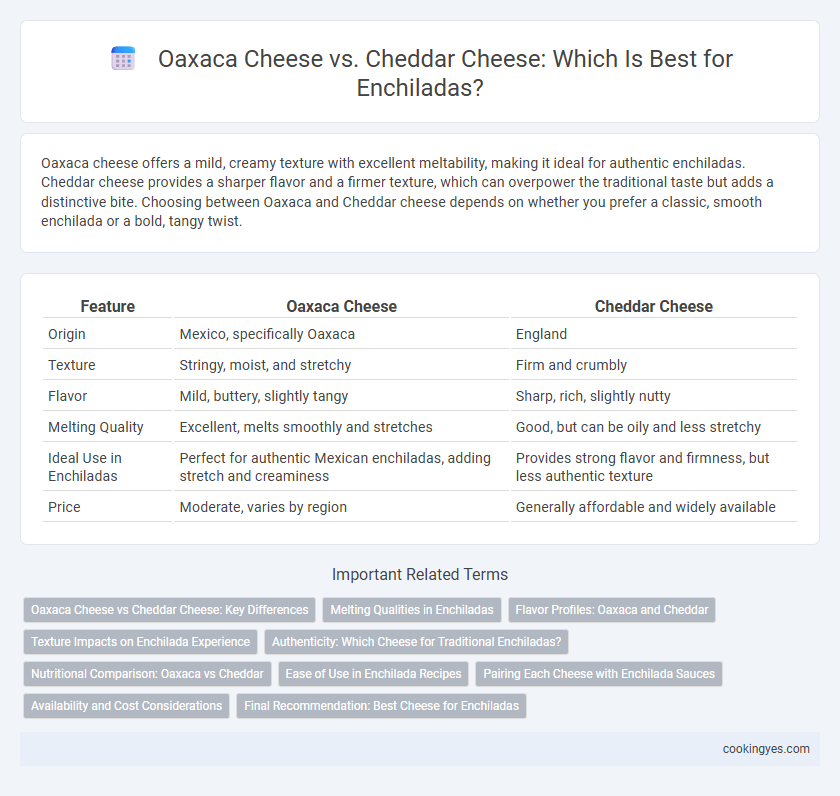 Oaxaca Cheese vs. Cheddar Cheese: Which Is Best for Enchiladas?

Oaxaca cheese offers a mild, creamy texture with excellent meltability, making it ideal for authentic enchiladas. Cheddar cheese provides a sharper flavor and a firmer texture, which can overpower the traditional taste but adds a distinctive bite. Choosing between Oaxaca and Cheddar cheese depends on whether you prefer a classic, smooth enchilada or a bold, tangy twist.

| Feature | Oaxaca Cheese | Cheddar Cheese |
|---|---|---|
| Origin | Mexico, specifically Oaxaca | England |
| Texture | Stringy, moist, and stretchy | Firm and crumbly |
| Flavor | Mild, buttery, slightly tangy | Sharp, rich, slightly nutty |
| Melting Quality | Excellent, melts smoothly and stretches | Good, but can be oily and less stretchy |
| Ideal Use in Enchiladas | Perfect for authentic Mexican enchiladas, adding stretch and creaminess | Provides strong flavor and firmness, but less authentic texture |
| Price | Moderate, varies by region | Generally affordable and widely available |

Important Related Terms

Oaxaca Cheese vs Cheddar Cheese: Key Differences
Melting Qualities in Enchiladas
Flavor Profiles: Oaxaca and Cheddar
Texture Impacts on Enchilada Experience
Authenticity: Which Cheese for Traditional Enchiladas?
Nutritional Comparison: Oaxaca vs Cheddar
Ease of Use in Enchilada Recipes
Pairing Each Cheese with Enchilada Sauces
Availability and Cost Considerations
Final Recommendation: Best Cheese for Enchiladas

cookingyes.com