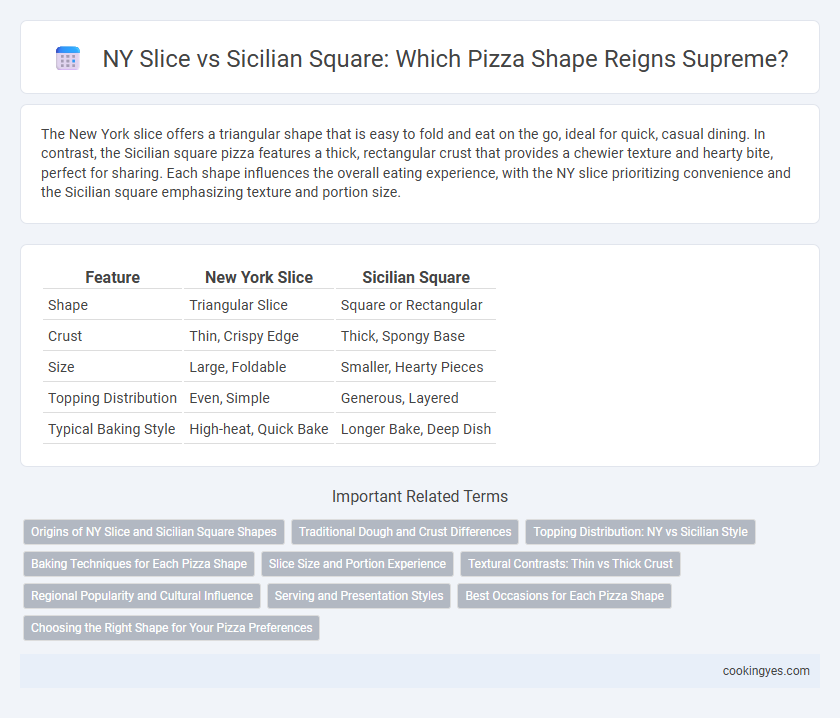 NY Slice vs Sicilian Square: Which Pizza Shape Reigns Supreme?

The New York slice offers a triangular shape that is easy to fold and eat on the go, ideal for quick, casual dining. In contrast, the Sicilian square pizza features a thick, rectangular crust that provides a chewier texture and hearty bite, perfect for sharing. Each shape influences the overall eating experience, with the NY slice prioritizing convenience and the Sicilian square emphasizing texture and portion size.

| Feature | New York Slice | Sicilian Square |
|---|---|---|
| Shape | Triangular Slice | Square or Rectangular |
| Crust | Thin, Crispy Edge | Thick, Spongy Base |
| Size | Large, Foldable | Smaller, Hearty Pieces |
| Topping Distribution | Even, Simple | Generous, Layered |
| Typical Baking Style | High-heat, Quick Bake | Longer Bake, Deep Dish |

Important Related Terms

Origins of NY Slice and Sicilian Square Shapes
Traditional Dough and Crust Differences
Topping Distribution: NY vs Sicilian Style
Baking Techniques for Each Pizza Shape
Slice Size and Portion Experience
Textural Contrasts: Thin vs Thick Crust
Regional Popularity and Cultural Influence
Serving and Presentation Styles
Best Occasions for Each Pizza Shape
Choosing the Right Shape for Your Pizza Preferences

cookingyes.com