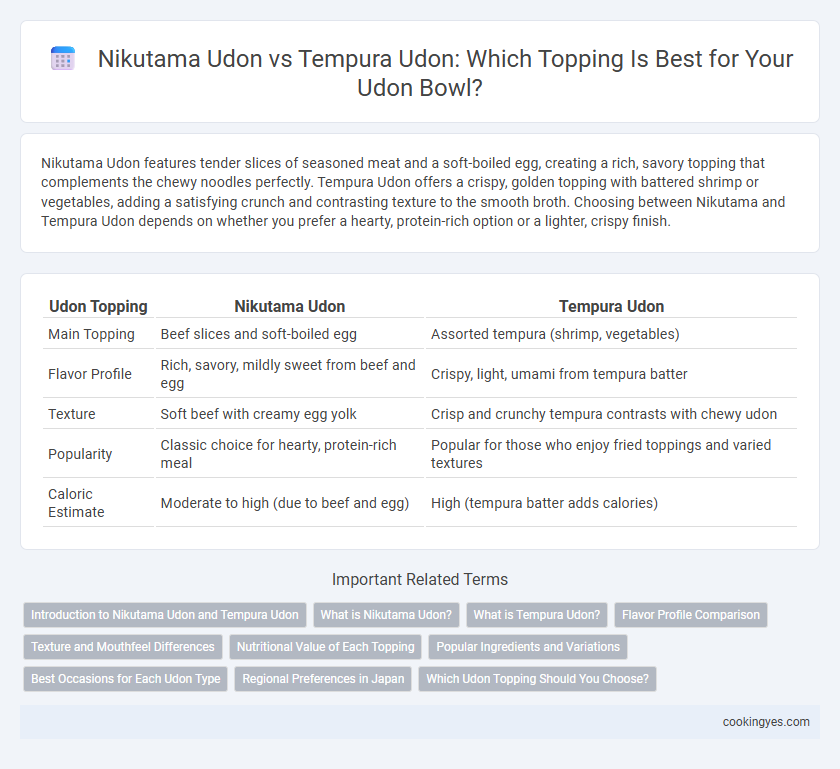 Nikutama Udon vs Tempura Udon: Which Topping Is Best for Your Udon Bowl?

Nikutama Udon features tender slices of seasoned meat and a soft-boiled egg, creating a rich, savory topping that complements the chewy noodles perfectly. Tempura Udon offers a crispy, golden topping with battered shrimp or vegetables, adding a satisfying crunch and contrasting texture to the smooth broth. Choosing between Nikutama and Tempura Udon depends on whether you prefer a hearty, protein-rich option or a lighter, crispy finish.

| Udon Topping | Nikutama Udon | Tempura Udon |
|---|---|---|
| Main Topping | Beef slices and soft-boiled egg | Assorted tempura (shrimp, vegetables) |
| Flavor Profile | Rich, savory, mildly sweet from beef and egg | Crispy, light, umami from tempura batter |
| Texture | Soft beef with creamy egg yolk | Crisp and crunchy tempura contrasts with chewy udon |
| Popularity | Classic choice for hearty, protein-rich meal | Popular for those who enjoy fried toppings and varied textures |
| Caloric Estimate | Moderate to high (due to beef and egg) | High (tempura batter adds calories) |

Important Related Terms

Introduction to Nikutama Udon and Tempura Udon
What is Nikutama Udon?
What is Tempura Udon?
Flavor Profile Comparison
Texture and Mouthfeel Differences
Nutritional Value of Each Topping
Popular Ingredients and Variations
Best Occasions for Each Udon Type
Regional Preferences in Japan
Which Udon Topping Should You Choose?

cookingyes.com