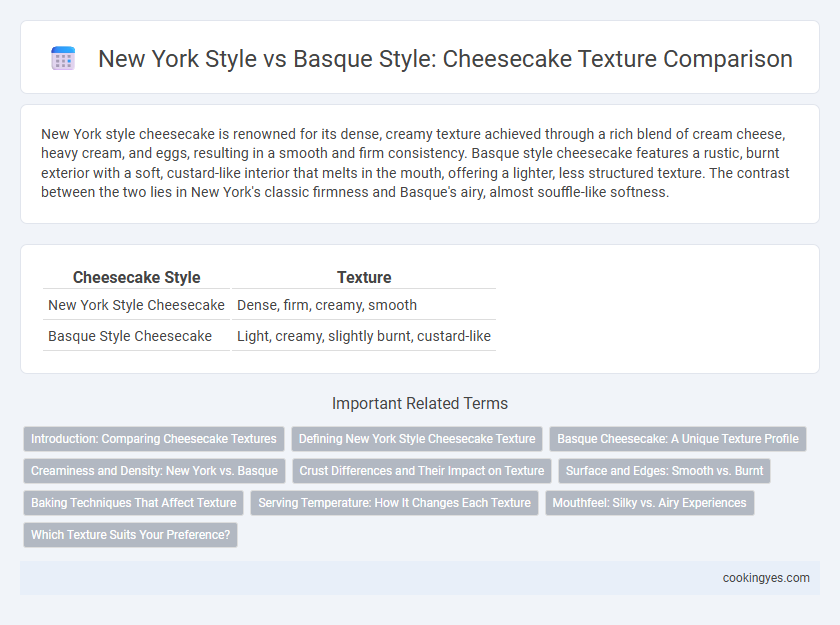 New York Style vs Basque Style: Cheesecake Texture Comparison

New York style cheesecake is renowned for its dense, creamy texture achieved through a rich blend of cream cheese, heavy cream, and eggs, resulting in a smooth and firm consistency. Basque style cheesecake features a rustic, burnt exterior with a soft, custard-like interior that melts in the mouth, offering a lighter, less structured texture. The contrast between the two lies in New York's classic firmness and Basque's airy, almost souffle-like softness.

| Cheesecake Style | Texture |
|---|---|
| New York Style Cheesecake | Dense, firm, creamy, smooth |
| Basque Style Cheesecake | Light, creamy, slightly burnt, custard-like |

Important Related Terms

Introduction: Comparing Cheesecake Textures
Defining New York Style Cheesecake Texture
Basque Cheesecake: A Unique Texture Profile
Creaminess and Density: New York vs. Basque
Crust Differences and Their Impact on Texture
Surface and Edges: Smooth vs. Burnt
Baking Techniques That Affect Texture
Serving Temperature: How It Changes Each Texture
Mouthfeel: Silky vs. Airy Experiences
Which Texture Suits Your Preference?

cookingyes.com