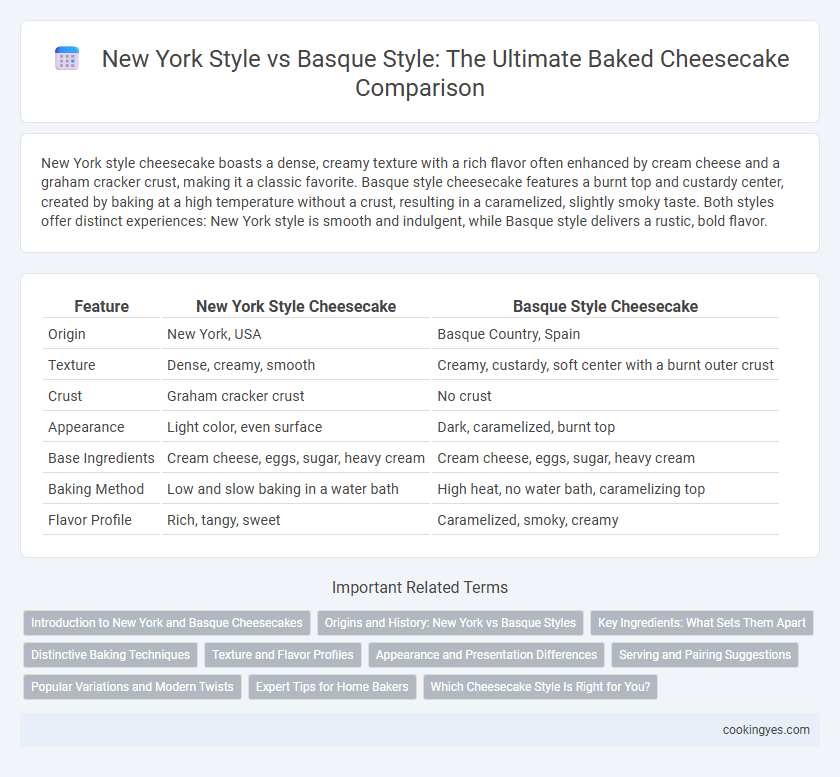 New York Style vs Basque Style: The Ultimate Baked Cheesecake Comparison

New York style cheesecake boasts a dense, creamy texture with a rich flavor often enhanced by cream cheese and a graham cracker crust, making it a classic favorite. Basque style cheesecake features a burnt top and custardy center, created by baking at a high temperature without a crust, resulting in a caramelized, slightly smoky taste. Both styles offer distinct experiences: New York style is smooth and indulgent, while Basque style delivers a rustic, bold flavor.

| Feature | New York Style Cheesecake | Basque Style Cheesecake |
|---|---|---|
| Origin | New York, USA | Basque Country, Spain |
| Texture | Dense, creamy, smooth | Creamy, custardy, soft center with a burnt outer crust |
| Crust | Graham cracker crust | No crust |
| Appearance | Light color, even surface | Dark, caramelized, burnt top |
| Base Ingredients | Cream cheese, eggs, sugar, heavy cream | Cream cheese, eggs, sugar, heavy cream |
| Baking Method | Low and slow baking in a water bath | High heat, no water bath, caramelizing top |
| Flavor Profile | Rich, tangy, sweet | Caramelized, smoky, creamy |

Important Related Terms

Introduction to New York and Basque Cheesecakes
Origins and History: New York vs Basque Styles
Key Ingredients: What Sets Them Apart
Distinctive Baking Techniques
Texture and Flavor Profiles
Appearance and Presentation Differences
Serving and Pairing Suggestions
Popular Variations and Modern Twists
Expert Tips for Home Bakers
Which Cheesecake Style Is Right for You?

cookingyes.com