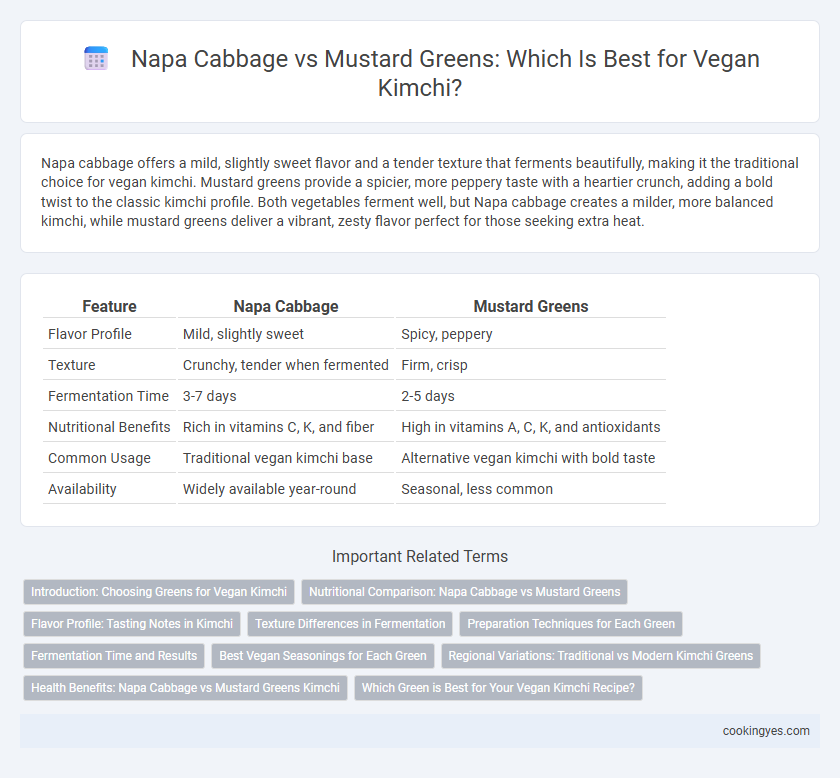 Napa Cabbage vs Mustard Greens: Which Is Best for Vegan Kimchi?

Napa cabbage offers a mild, slightly sweet flavor and a tender texture that ferments beautifully, making it the traditional choice for vegan kimchi. Mustard greens provide a spicier, more peppery taste with a heartier crunch, adding a bold twist to the classic kimchi profile. Both vegetables ferment well, but Napa cabbage creates a milder, more balanced kimchi, while mustard greens deliver a vibrant, zesty flavor perfect for those seeking extra heat.

| Feature | Napa Cabbage | Mustard Greens |
|---|---|---|
| Flavor Profile | Mild, slightly sweet | Spicy, peppery |
| Texture | Crunchy, tender when fermented | Firm, crisp |
| Fermentation Time | 3-7 days | 2-5 days |
| Nutritional Benefits | Rich in vitamins C, K, and fiber | High in vitamins A, C, K, and antioxidants |
| Common Usage | Traditional vegan kimchi base | Alternative vegan kimchi with bold taste |
| Availability | Widely available year-round | Seasonal, less common |

Important Related Terms

Introduction: Choosing Greens for Vegan Kimchi
Nutritional Comparison: Napa Cabbage vs Mustard Greens
Flavor Profile: Tasting Notes in Kimchi
Texture Differences in Fermentation
Preparation Techniques for Each Green
Fermentation Time and Results
Best Vegan Seasonings for Each Green
Regional Variations: Traditional vs Modern Kimchi Greens
Health Benefits: Napa Cabbage vs Mustard Greens Kimchi
Which Green is Best for Your Vegan Kimchi Recipe?

cookingyes.com