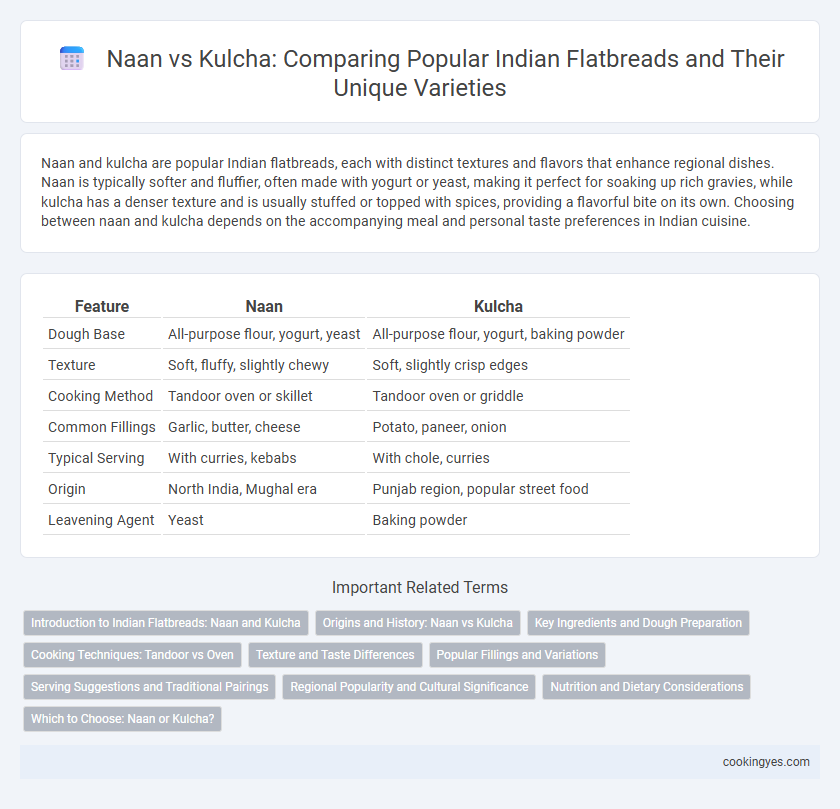 Naan vs Kulcha: Comparing Popular Indian Flatbreads and Their Unique Varieties

Naan and kulcha are popular Indian flatbreads, each with distinct textures and flavors that enhance regional dishes. Naan is typically softer and fluffier, often made with yogurt or yeast, making it perfect for soaking up rich gravies, while kulcha has a denser texture and is usually stuffed or topped with spices, providing a flavorful bite on its own. Choosing between naan and kulcha depends on the accompanying meal and personal taste preferences in Indian cuisine.

| Feature | Naan | Kulcha |
|---|---|---|
| Dough Base | All-purpose flour, yogurt, yeast | All-purpose flour, yogurt, baking powder |
| Texture | Soft, fluffy, slightly chewy | Soft, slightly crisp edges |
| Cooking Method | Tandoor oven or skillet | Tandoor oven or griddle |
| Common Fillings | Garlic, butter, cheese | Potato, paneer, onion |
| Typical Serving | With curries, kebabs | With chole, curries |
| Origin | North India, Mughal era | Punjab region, popular street food |
| Leavening Agent | Yeast | Baking powder |

Important Related Terms

Introduction to Indian Flatbreads: Naan and Kulcha
Origins and History: Naan vs Kulcha
Key Ingredients and Dough Preparation
Cooking Techniques: Tandoor vs Oven
Texture and Taste Differences
Popular Fillings and Variations
Serving Suggestions and Traditional Pairings
Regional Popularity and Cultural Significance
Nutrition and Dietary Considerations
Which to Choose: Naan or Kulcha?

cookingyes.com