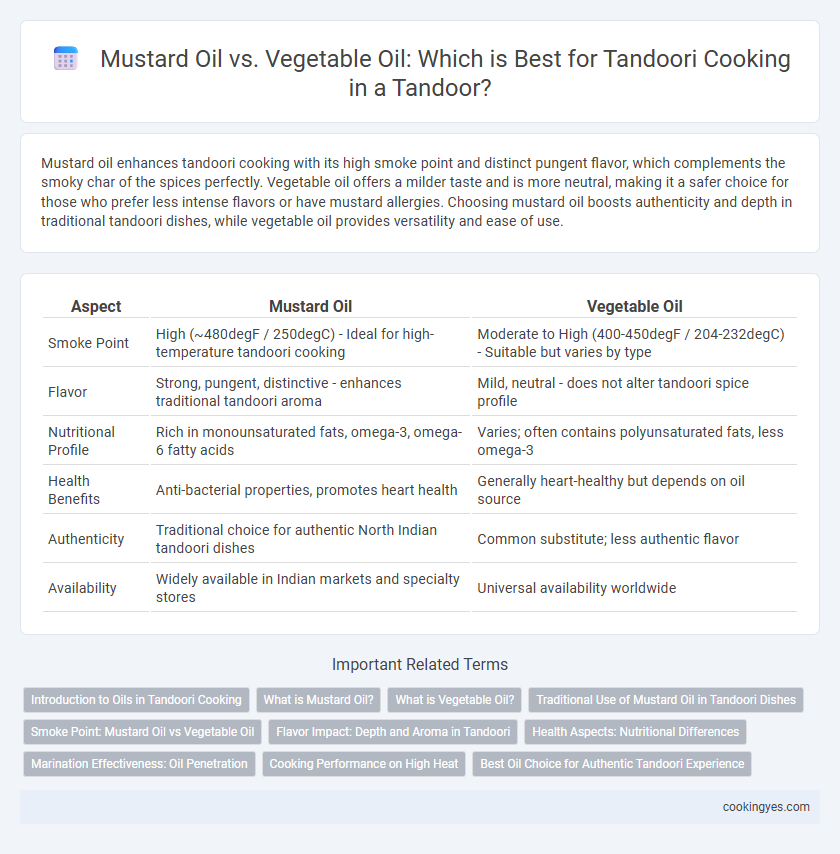 Mustard Oil vs. Vegetable Oil: Which is Best for Tandoori Cooking in a Tandoor?

Mustard oil enhances tandoori cooking with its high smoke point and distinct pungent flavor, which complements the smoky char of the spices perfectly. Vegetable oil offers a milder taste and is more neutral, making it a safer choice for those who prefer less intense flavors or have mustard allergies. Choosing mustard oil boosts authenticity and depth in traditional tandoori dishes, while vegetable oil provides versatility and ease of use.

| Aspect | Mustard Oil | Vegetable Oil |
|---|---|---|
| Smoke Point | High (~480degF / 250degC) - Ideal for high-temperature tandoori cooking | Moderate to High (400-450degF / 204-232degC) - Suitable but varies by type |
| Flavor | Strong, pungent, distinctive - enhances traditional tandoori aroma | Mild, neutral - does not alter tandoori spice profile |
| Nutritional Profile | Rich in monounsaturated fats, omega-3, omega-6 fatty acids | Varies; often contains polyunsaturated fats, less omega-3 |
| Health Benefits | Anti-bacterial properties, promotes heart health | Generally heart-healthy but depends on oil source |
| Authenticity | Traditional choice for authentic North Indian tandoori dishes | Common substitute; less authentic flavor |
| Availability | Widely available in Indian markets and specialty stores | Universal availability worldwide |

Important Related Terms

Introduction to Oils in Tandoori Cooking
What is Mustard Oil?
What is Vegetable Oil?
Traditional Use of Mustard Oil in Tandoori Dishes
Smoke Point: Mustard Oil vs Vegetable Oil
Flavor Impact: Depth and Aroma in Tandoori
Health Aspects: Nutritional Differences
Marination Effectiveness: Oil Penetration
Cooking Performance on High Heat
Best Oil Choice for Authentic Tandoori Experience

cookingyes.com