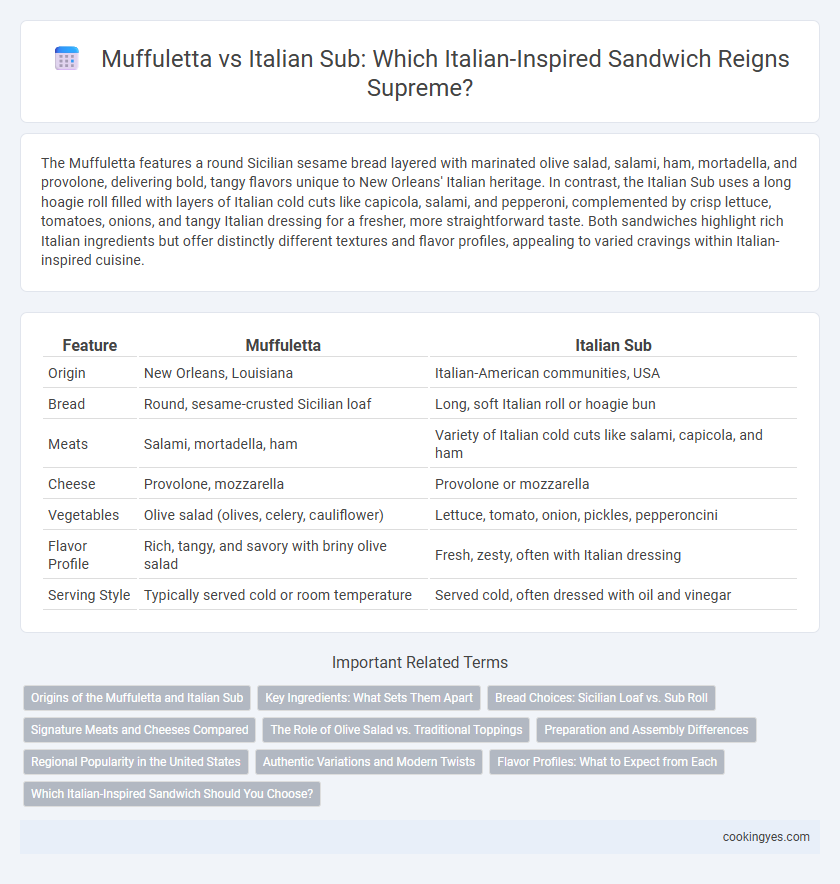 Muffuletta vs Italian Sub: Which Italian-Inspired Sandwich Reigns Supreme?

The Muffuletta features a round Sicilian sesame bread layered with marinated olive salad, salami, ham, mortadella, and provolone, delivering bold, tangy flavors unique to New Orleans' Italian heritage. In contrast, the Italian Sub uses a long hoagie roll filled with layers of Italian cold cuts like capicola, salami, and pepperoni, complemented by crisp lettuce, tomatoes, onions, and tangy Italian dressing for a fresher, more straightforward taste. Both sandwiches highlight rich Italian ingredients but offer distinctly different textures and flavor profiles, appealing to varied cravings within Italian-inspired cuisine.

| Feature | Muffuletta | Italian Sub |
|---|---|---|
| Origin | New Orleans, Louisiana | Italian-American communities, USA |
| Bread | Round, sesame-crusted Sicilian loaf | Long, soft Italian roll or hoagie bun |
| Meats | Salami, mortadella, ham | Variety of Italian cold cuts like salami, capicola, and ham |
| Cheese | Provolone, mozzarella | Provolone or mozzarella |
| Vegetables | Olive salad (olives, celery, cauliflower) | Lettuce, tomato, onion, pickles, pepperoncini |
| Flavor Profile | Rich, tangy, and savory with briny olive salad | Fresh, zesty, often with Italian dressing |
| Serving Style | Typically served cold or room temperature | Served cold, often dressed with oil and vinegar |

Important Related Terms

Origins of the Muffuletta and Italian Sub
Key Ingredients: What Sets Them Apart
Bread Choices: Sicilian Loaf vs. Sub Roll
Signature Meats and Cheeses Compared
The Role of Olive Salad vs. Traditional Toppings
Preparation and Assembly Differences
Regional Popularity in the United States
Authentic Variations and Modern Twists
Flavor Profiles: What to Expect from Each
Which Italian-Inspired Sandwich Should You Choose?

cookingyes.com