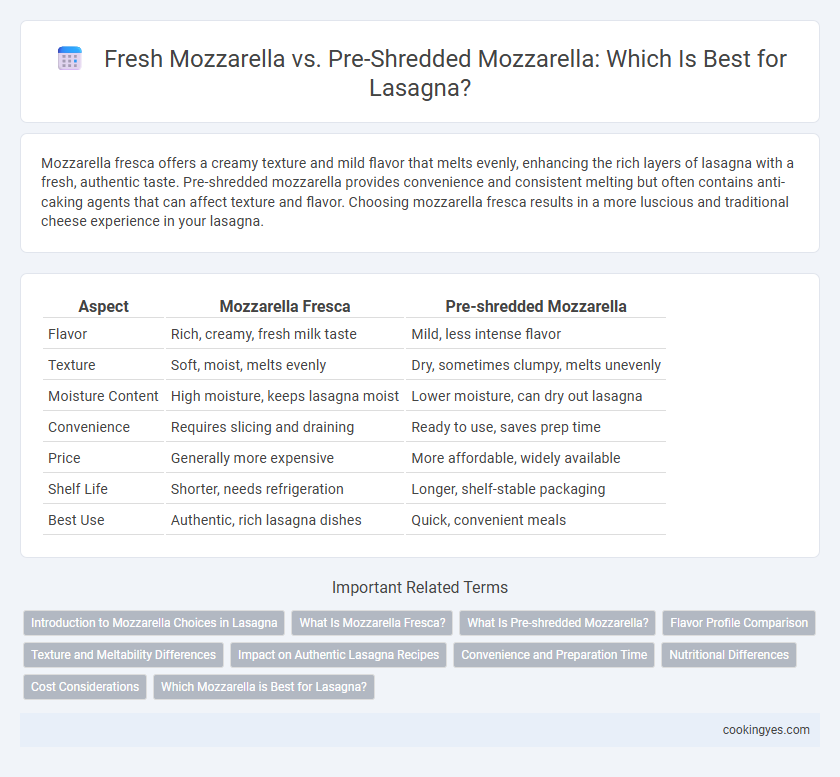 Fresh Mozzarella vs. Pre-Shredded Mozzarella: Which Is Best for Lasagna?

Mozzarella fresca offers a creamy texture and mild flavor that melts evenly, enhancing the rich layers of lasagna with a fresh, authentic taste. Pre-shredded mozzarella provides convenience and consistent melting but often contains anti-caking agents that can affect texture and flavor. Choosing mozzarella fresca results in a more luscious and traditional cheese experience in your lasagna.

| Aspect | Mozzarella Fresca | Pre-shredded Mozzarella |
|---|---|---|
| Flavor | Rich, creamy, fresh milk taste | Mild, less intense flavor |
| Texture | Soft, moist, melts evenly | Dry, sometimes clumpy, melts unevenly |
| Moisture Content | High moisture, keeps lasagna moist | Lower moisture, can dry out lasagna |
| Convenience | Requires slicing and draining | Ready to use, saves prep time |
| Price | Generally more expensive | More affordable, widely available |
| Shelf Life | Shorter, needs refrigeration | Longer, shelf-stable packaging |
| Best Use | Authentic, rich lasagna dishes | Quick, convenient meals |

Important Related Terms

Introduction to Mozzarella Choices in Lasagna
What Is Mozzarella Fresca?
What Is Pre-shredded Mozzarella?
Flavor Profile Comparison
Texture and Meltability Differences
Impact on Authentic Lasagna Recipes
Convenience and Preparation Time
Nutritional Differences
Cost Considerations
Which Mozzarella is Best for Lasagna?

cookingyes.com