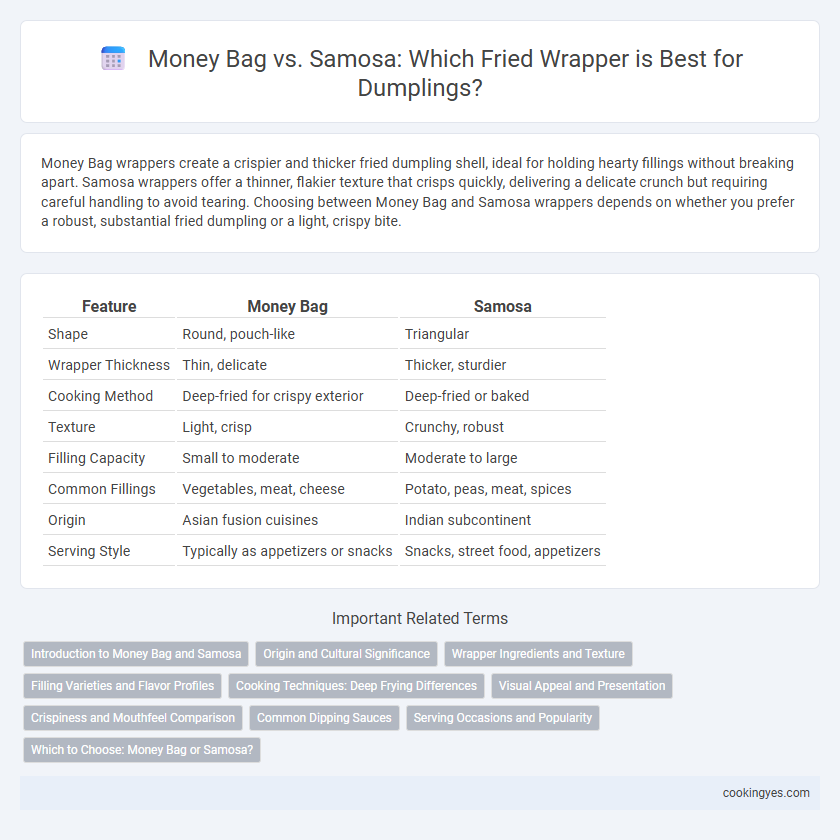 Money Bag vs. Samosa: Which Fried Wrapper is Best for Dumplings?

Money Bag wrappers create a crispier and thicker fried dumpling shell, ideal for holding hearty fillings without breaking apart. Samosa wrappers offer a thinner, flakier texture that crisps quickly, delivering a delicate crunch but requiring careful handling to avoid tearing. Choosing between Money Bag and Samosa wrappers depends on whether you prefer a robust, substantial fried dumpling or a light, crispy bite.

| Feature | Money Bag | Samosa |
|---|---|---|
| Shape | Round, pouch-like | Triangular |
| Wrapper Thickness | Thin, delicate | Thicker, sturdier |
| Cooking Method | Deep-fried for crispy exterior | Deep-fried or baked |
| Texture | Light, crisp | Crunchy, robust |
| Filling Capacity | Small to moderate | Moderate to large |
| Common Fillings | Vegetables, meat, cheese | Potato, peas, meat, spices |
| Origin | Asian fusion cuisines | Indian subcontinent |
| Serving Style | Typically as appetizers or snacks | Snacks, street food, appetizers |

Important Related Terms

Introduction to Money Bag and Samosa
Origin and Cultural Significance
Wrapper Ingredients and Texture
Filling Varieties and Flavor Profiles
Cooking Techniques: Deep Frying Differences
Visual Appeal and Presentation
Crispiness and Mouthfeel Comparison
Common Dipping Sauces
Serving Occasions and Popularity
Which to Choose: Money Bag or Samosa?

cookingyes.com