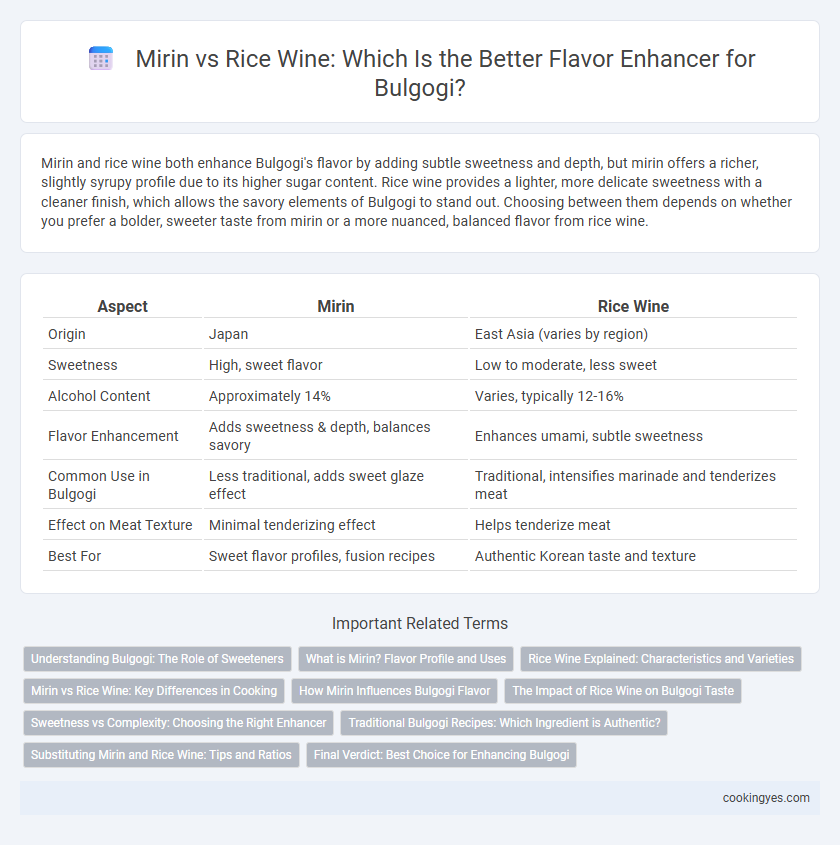 Mirin vs Rice Wine: Which Is the Better Flavor Enhancer for Bulgogi?

Mirin and rice wine both enhance Bulgogi's flavor by adding subtle sweetness and depth, but mirin offers a richer, slightly syrupy profile due to its higher sugar content. Rice wine provides a lighter, more delicate sweetness with a cleaner finish, which allows the savory elements of Bulgogi to stand out. Choosing between them depends on whether you prefer a bolder, sweeter taste from mirin or a more nuanced, balanced flavor from rice wine.

| Aspect | Mirin | Rice Wine |
|---|---|---|
| Origin | Japan | East Asia (varies by region) |
| Sweetness | High, sweet flavor | Low to moderate, less sweet |
| Alcohol Content | Approximately 14% | Varies, typically 12-16% |
| Flavor Enhancement | Adds sweetness & depth, balances savory | Enhances umami, subtle sweetness |
| Common Use in Bulgogi | Less traditional, adds sweet glaze effect | Traditional, intensifies marinade and tenderizes meat |
| Effect on Meat Texture | Minimal tenderizing effect | Helps tenderize meat |
| Best For | Sweet flavor profiles, fusion recipes | Authentic Korean taste and texture |

Important Related Terms

Understanding Bulgogi: The Role of Sweeteners

What is Mirin? Flavor Profile and Uses

Rice Wine Explained: Characteristics and Varieties

Mirin vs Rice Wine: Key Differences in Cooking

How Mirin Influences Bulgogi Flavor

The Impact of Rice Wine on Bulgogi Taste

Sweetness vs Complexity: Choosing the Right Enhancer

Traditional Bulgogi Recipes: Which Ingredient is Authentic?

Substituting Mirin and Rice Wine: Tips and Ratios

Final Verdict: Best Choice for Enhancing Bulgogi

cookingyes.com