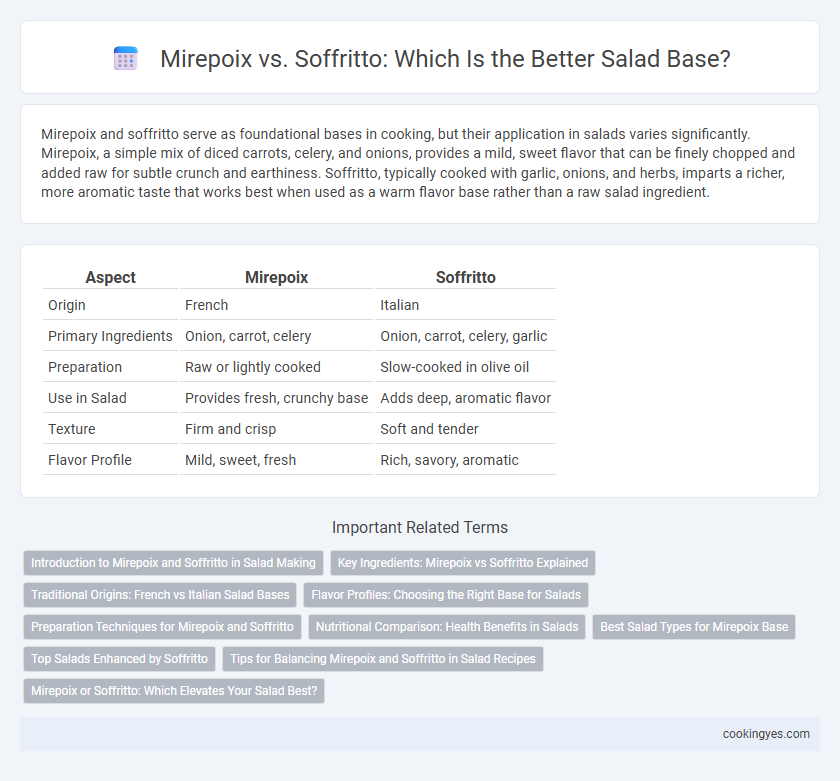 Mirepoix vs. Soffritto: Which Is the Better Salad Base?

Mirepoix and soffritto serve as foundational bases in cooking, but their application in salads varies significantly. Mirepoix, a simple mix of diced carrots, celery, and onions, provides a mild, sweet flavor that can be finely chopped and added raw for subtle crunch and earthiness. Soffritto, typically cooked with garlic, onions, and herbs, imparts a richer, more aromatic taste that works best when used as a warm flavor base rather than a raw salad ingredient.

| Aspect | Mirepoix | Soffritto |
|---|---|---|
| Origin | French | Italian |
| Primary Ingredients | Onion, carrot, celery | Onion, carrot, celery, garlic |
| Preparation | Raw or lightly cooked | Slow-cooked in olive oil |
| Use in Salad | Provides fresh, crunchy base | Adds deep, aromatic flavor |
| Texture | Firm and crisp | Soft and tender |
| Flavor Profile | Mild, sweet, fresh | Rich, savory, aromatic |

Important Related Terms

Introduction to Mirepoix and Soffritto in Salad Making
Key Ingredients: Mirepoix vs Soffritto Explained
Traditional Origins: French vs Italian Salad Bases
Flavor Profiles: Choosing the Right Base for Salads
Preparation Techniques for Mirepoix and Soffritto
Nutritional Comparison: Health Benefits in Salads
Best Salad Types for Mirepoix Base
Top Salads Enhanced by Soffritto
Tips for Balancing Mirepoix and Soffritto in Salad Recipes
Mirepoix or Soffritto: Which Elevates Your Salad Best?

cookingyes.com