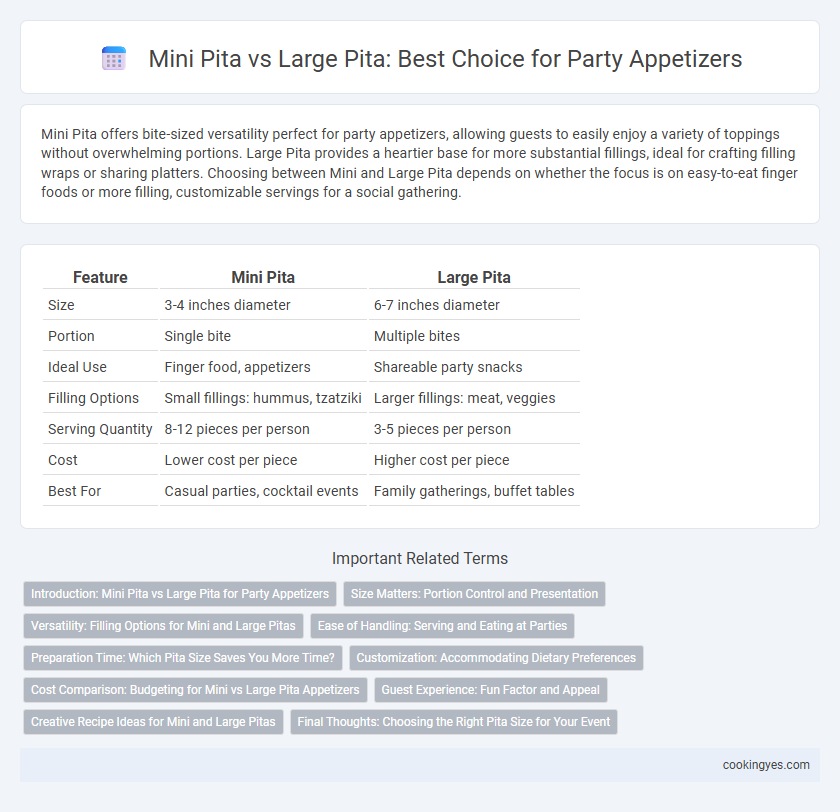 Mini Pita vs Large Pita: Best Choice for Party Appetizers

Mini Pita offers bite-sized versatility perfect for party appetizers, allowing guests to easily enjoy a variety of toppings without overwhelming portions. Large Pita provides a heartier base for more substantial fillings, ideal for crafting filling wraps or sharing platters. Choosing between Mini and Large Pita depends on whether the focus is on easy-to-eat finger foods or more filling, customizable servings for a social gathering.

| Feature | Mini Pita | Large Pita |
|---|---|---|
| Size | 3-4 inches diameter | 6-7 inches diameter |
| Portion | Single bite | Multiple bites |
| Ideal Use | Finger food, appetizers | Shareable party snacks |
| Filling Options | Small fillings: hummus, tzatziki | Larger fillings: meat, veggies |
| Serving Quantity | 8-12 pieces per person | 3-5 pieces per person |
| Cost | Lower cost per piece | Higher cost per piece |
| Best For | Casual parties, cocktail events | Family gatherings, buffet tables |

Important Related Terms

Introduction: Mini Pita vs Large Pita for Party Appetizers
Size Matters: Portion Control and Presentation
Versatility: Filling Options for Mini and Large Pitas
Ease of Handling: Serving and Eating at Parties
Preparation Time: Which Pita Size Saves You More Time?
Customization: Accommodating Dietary Preferences
Cost Comparison: Budgeting for Mini vs Large Pita Appetizers
Guest Experience: Fun Factor and Appeal
Creative Recipe Ideas for Mini and Large Pitas
Final Thoughts: Choosing the Right Pita Size for Your Event

cookingyes.com