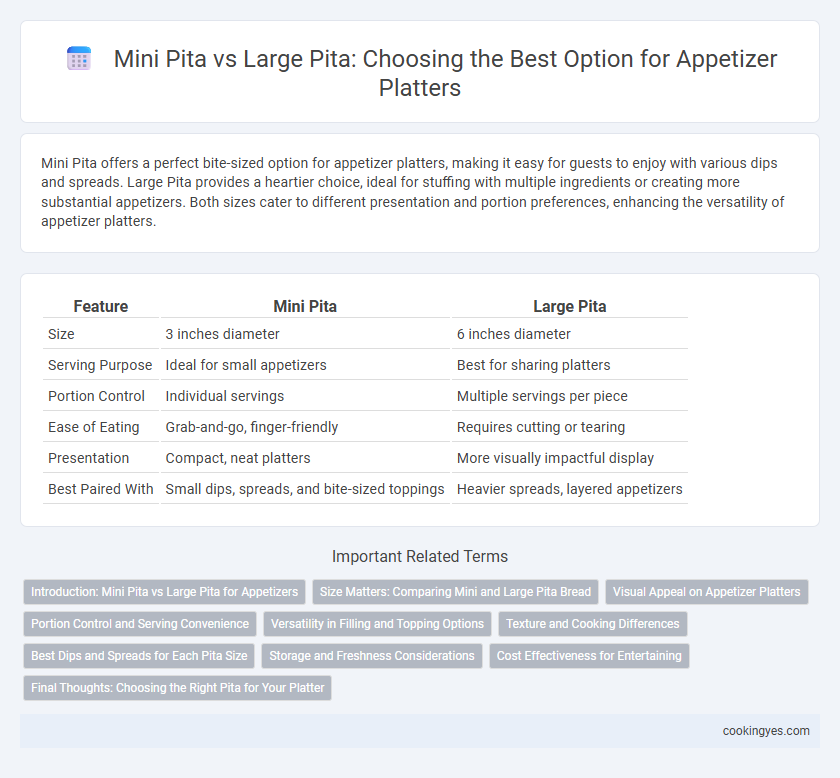 Mini Pita vs Large Pita: Choosing the Best Option for Appetizer Platters

Mini Pita offers a perfect bite-sized option for appetizer platters, making it easy for guests to enjoy with various dips and spreads. Large Pita provides a heartier choice, ideal for stuffing with multiple ingredients or creating more substantial appetizers. Both sizes cater to different presentation and portion preferences, enhancing the versatility of appetizer platters.

| Feature | Mini Pita | Large Pita |
|---|---|---|
| Size | 3 inches diameter | 6 inches diameter |
| Serving Purpose | Ideal for small appetizers | Best for sharing platters |
| Portion Control | Individual servings | Multiple servings per piece |
| Ease of Eating | Grab-and-go, finger-friendly | Requires cutting or tearing |
| Presentation | Compact, neat platters | More visually impactful display |
| Best Paired With | Small dips, spreads, and bite-sized toppings | Heavier spreads, layered appetizers |

Important Related Terms

Introduction: Mini Pita vs Large Pita for Appetizers
Size Matters: Comparing Mini and Large Pita Bread
Visual Appeal on Appetizer Platters
Portion Control and Serving Convenience
Versatility in Filling and Topping Options
Texture and Cooking Differences
Best Dips and Spreads for Each Pita Size
Storage and Freshness Considerations
Cost Effectiveness for Entertaining
Final Thoughts: Choosing the Right Pita for Your Platter

cookingyes.com