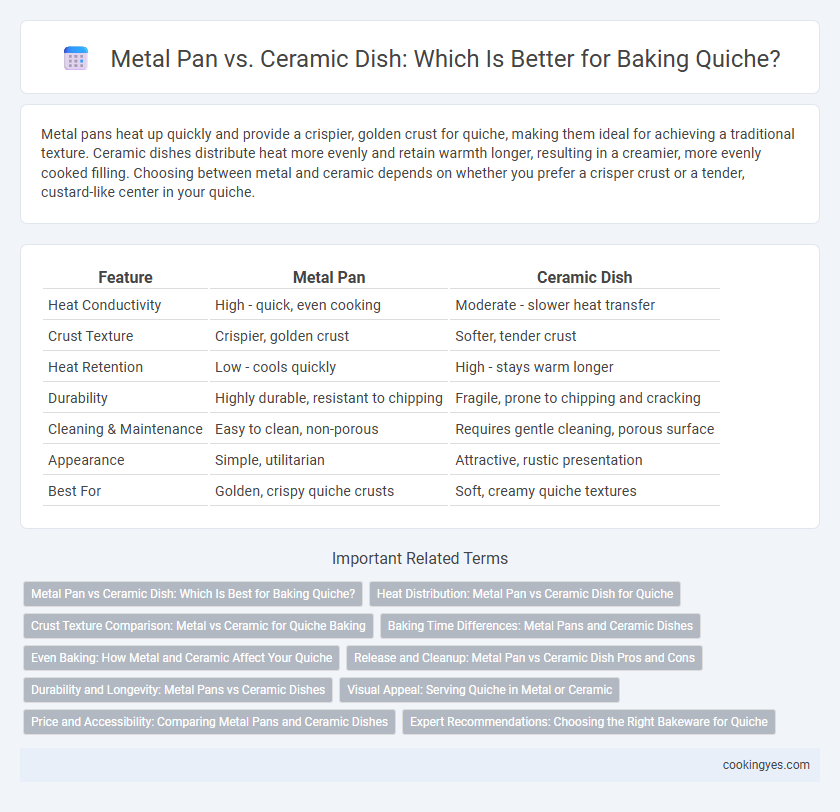 Metal Pan vs. Ceramic Dish: Which Is Better for Baking Quiche?

Metal pans heat up quickly and provide a crispier, golden crust for quiche, making them ideal for achieving a traditional texture. Ceramic dishes distribute heat more evenly and retain warmth longer, resulting in a creamier, more evenly cooked filling. Choosing between metal and ceramic depends on whether you prefer a crisper crust or a tender, custard-like center in your quiche.

| Feature | Metal Pan | Ceramic Dish |
|---|---|---|
| Heat Conductivity | High - quick, even cooking | Moderate - slower heat transfer |
| Crust Texture | Crispier, golden crust | Softer, tender crust |
| Heat Retention | Low - cools quickly | High - stays warm longer |
| Durability | Highly durable, resistant to chipping | Fragile, prone to chipping and cracking |
| Cleaning & Maintenance | Easy to clean, non-porous | Requires gentle cleaning, porous surface |
| Appearance | Simple, utilitarian | Attractive, rustic presentation |
| Best For | Golden, crispy quiche crusts | Soft, creamy quiche textures |

Important Related Terms

Metal Pan vs Ceramic Dish: Which Is Best for Baking Quiche?
Heat Distribution: Metal Pan vs Ceramic Dish for Quiche
Crust Texture Comparison: Metal vs Ceramic for Quiche Baking
Baking Time Differences: Metal Pans and Ceramic Dishes
Even Baking: How Metal and Ceramic Affect Your Quiche
Release and Cleanup: Metal Pan vs Ceramic Dish Pros and Cons
Durability and Longevity: Metal Pans vs Ceramic Dishes
Visual Appeal: Serving Quiche in Metal or Ceramic
Price and Accessibility: Comparing Metal Pans and Ceramic Dishes
Expert Recommendations: Choosing the Right Bakeware for Quiche

cookingyes.com